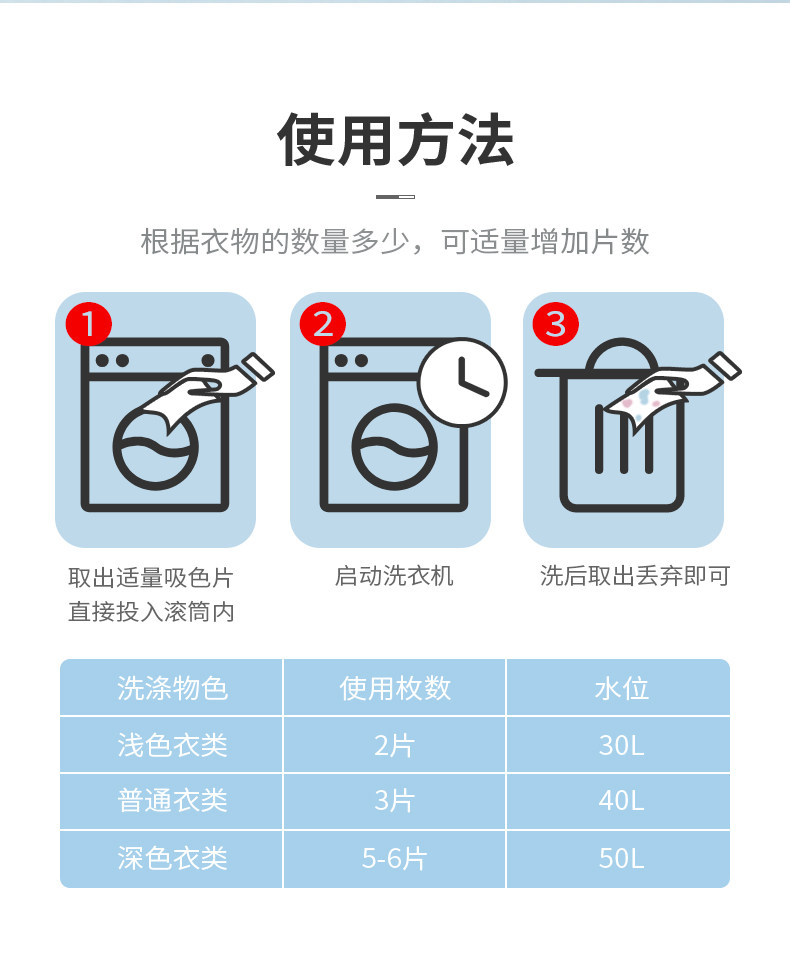 使用方法

根据衣物的数量多少，可适量增加片数

1

取出适量吸色片
直接投入滚筒内

2

启动洗衣机

3

洗后取出丢弃即可

| 洗涤物色 | 使用枚数 | 水位 |
|---|---|---|
| 浅色衣类 | 2片 | 30L |
| 普通衣类 | 3片 | 40L |
| 深色衣类 | 5-6片 | 50L |