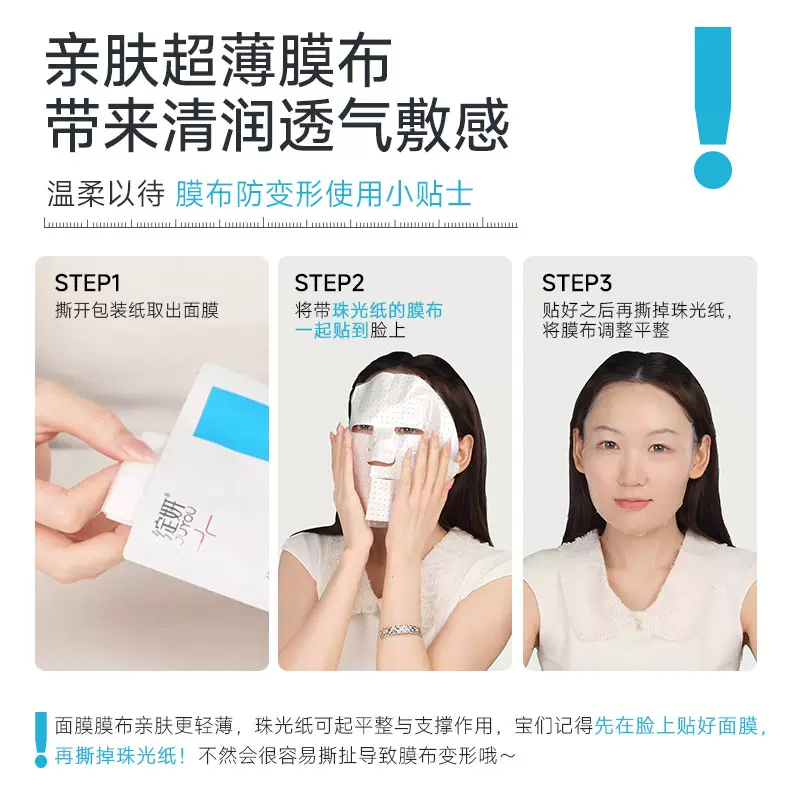 亲肤超薄膜布
带来清润透气敷感

!

温柔以待 膜布防变形使用小贴士

STEP1
撕开包装纸取出面膜

绽妍
JUYOU

STEP2
将带珠光纸的膜布一起贴到脸上

STEP3
贴好之后再撕掉珠光纸，将膜布调整平整

!

面膜膜布亲肤更轻薄，珠光纸可起平整与支撑作用，宝们记得先在脸上贴好面膜，再撕掉珠光纸！不然会很容易撕扯导致膜布变形哦~