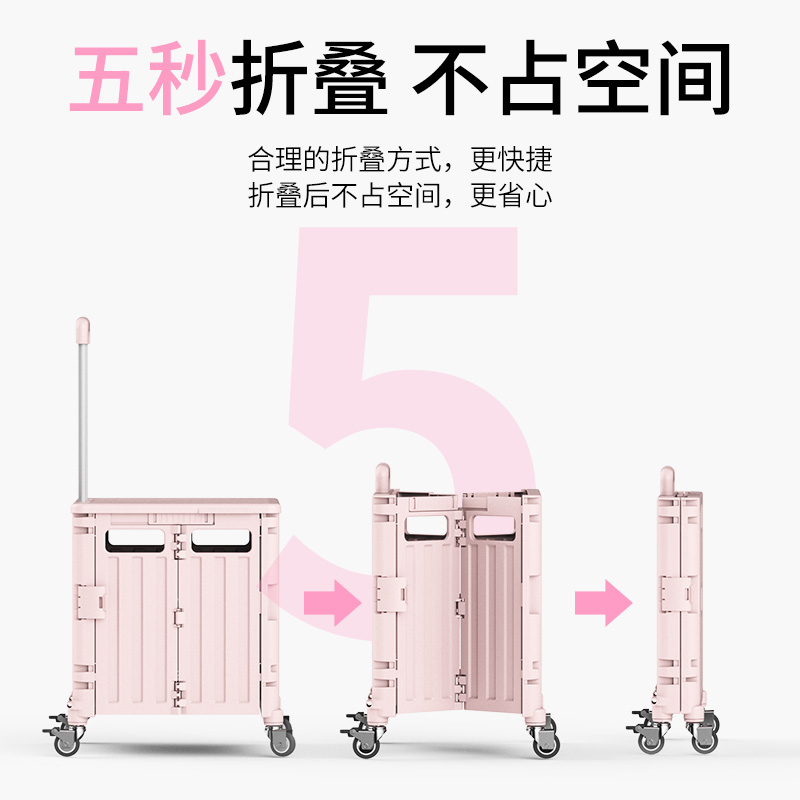 五秒折叠 不占空间

合理的折叠方式，更快捷
折叠后不占空间，更省心

5