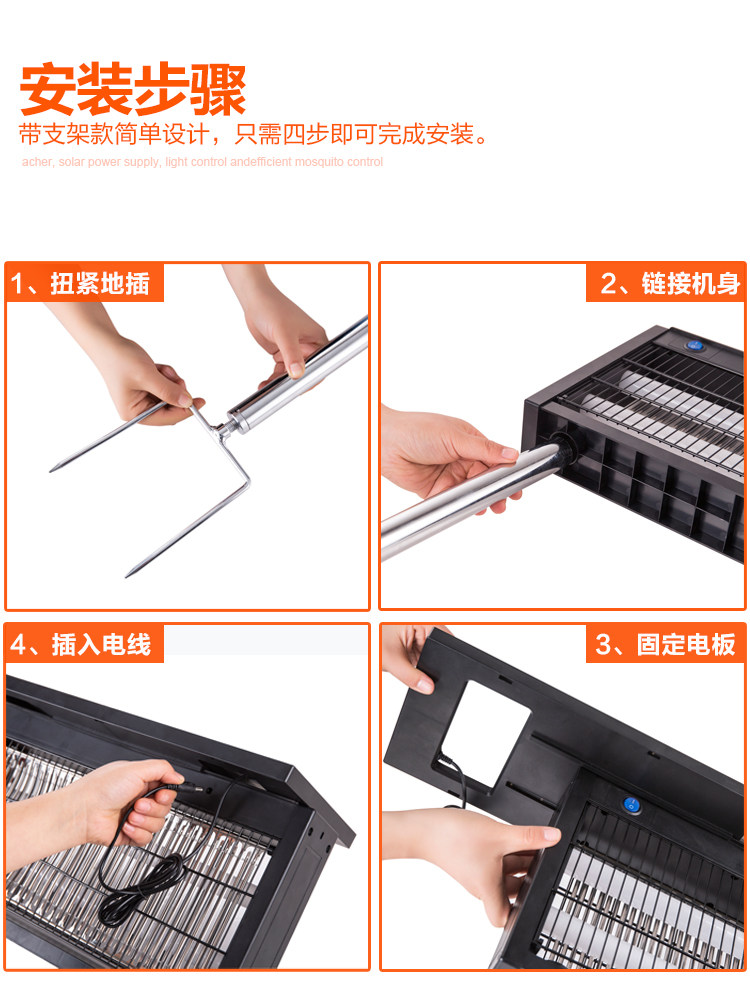 安装步骤

带支架款简单设计，只需四步即可完成安装。

acher, solar power supply, light control andefficient mosquito control

1、扭紧地插

2、链接机身

4、插入电线

3、固定电板