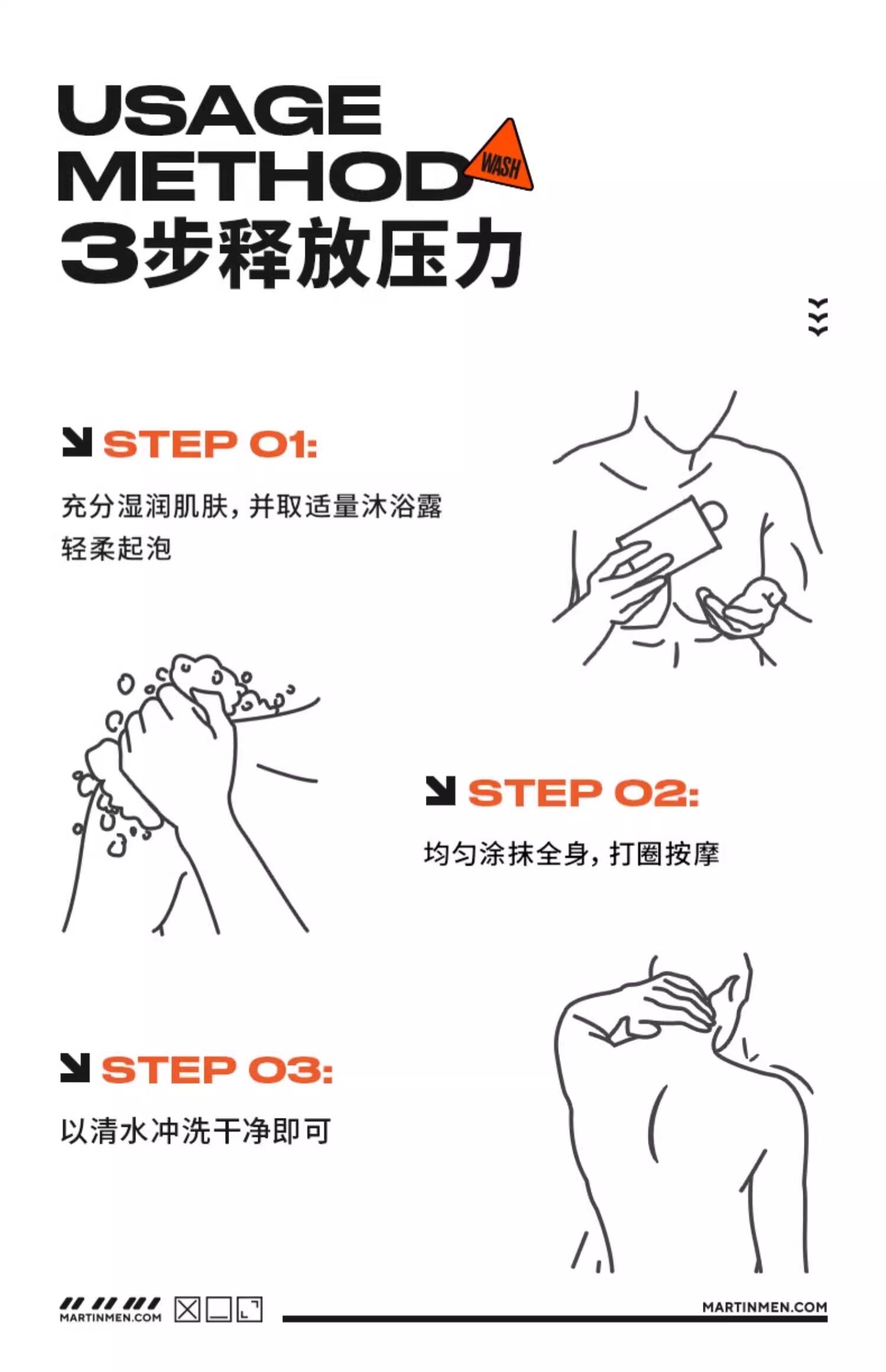 USAGE METHOD
WASH
3步释放压力

STEP 01:
充分湿润肌肤，并取适量沐浴露轻柔起泡

STEP 02:
均匀涂抹全身，打圈按摩

STEP 03:
以清水冲洗干净即可

MARTINMEN.COM
MARTINMEN.COM