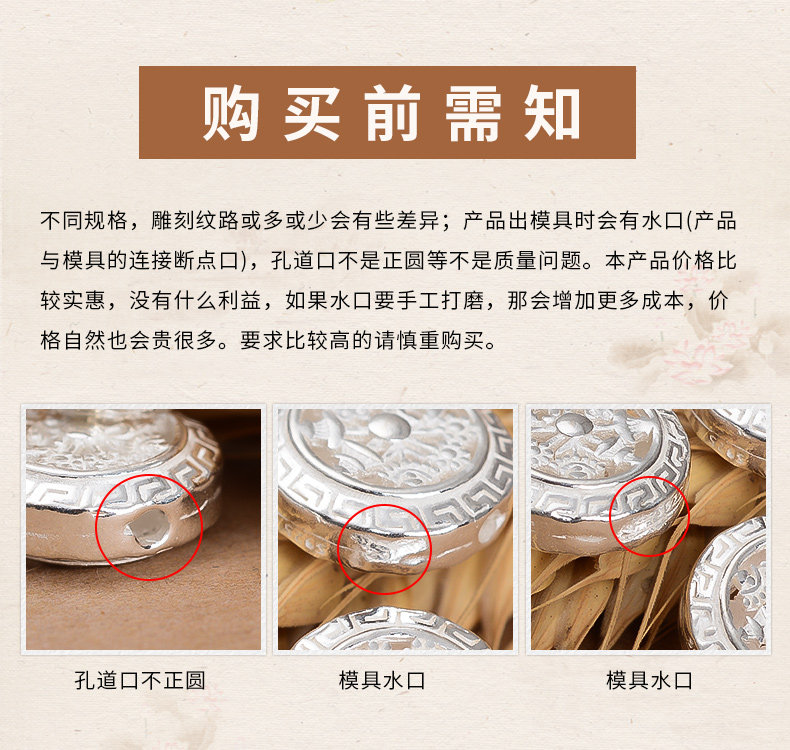 购买前需知

不同规格，雕刻纹路或多或少会有些差异；产品出模具时会有水口(产品与模具的连接断点口)，孔道口不是正圆等不是质量问题。本产品价格比较实惠，没有什么利益，如果水口要手工打磨，那会增加更多成本，价格自然也会贵很多。要求比较高的请慎重购买。

孔道口不正圆

模具水口

模具水口