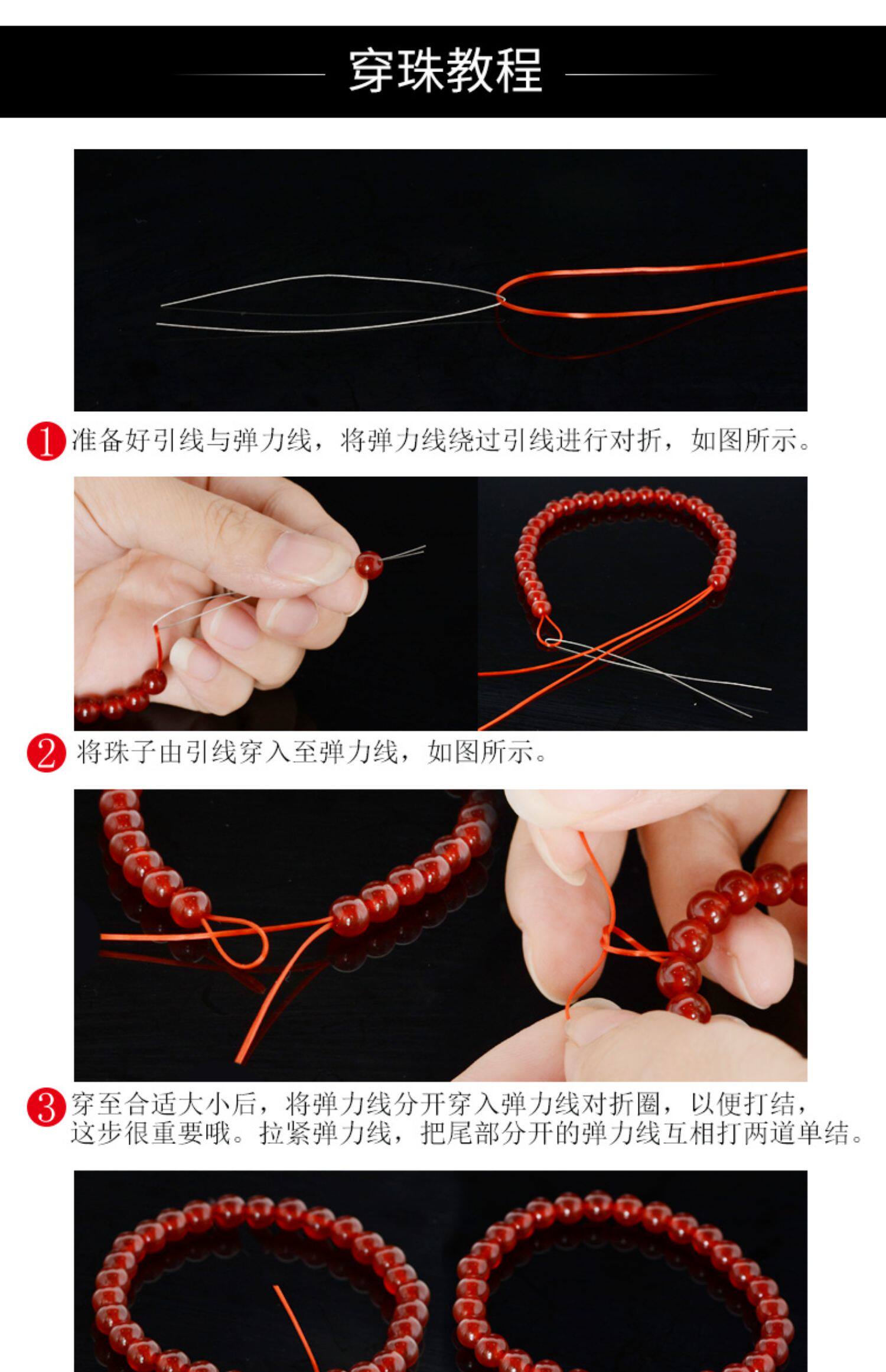 穿珠教程

1 准备好引线与弹力线，将弹力线绕过引线进行对折，如图所示。

2 将珠子由引线穿入至弹力线，如图所示。

3 穿至合适大小后，将弹力线分开穿入弹力线对折圈，以便打结，这步很重要哦。拉紧弹力线，把尾部分开的弹力线互相打两道单结。