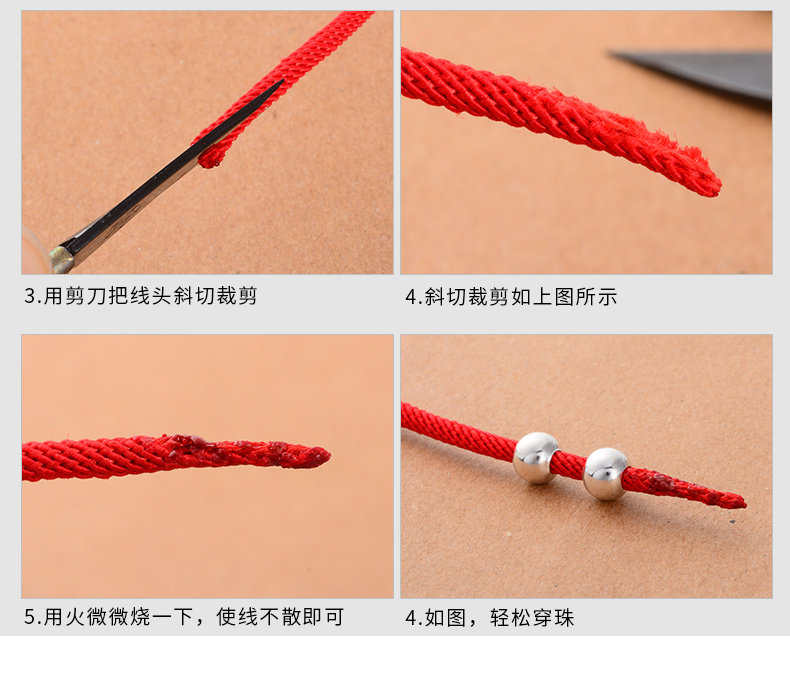 3.用剪刀把线头斜切裁剪

4.斜切裁剪如上图所示

5.用火微微烧一下，使线不散即可

4.如图，轻松穿珠