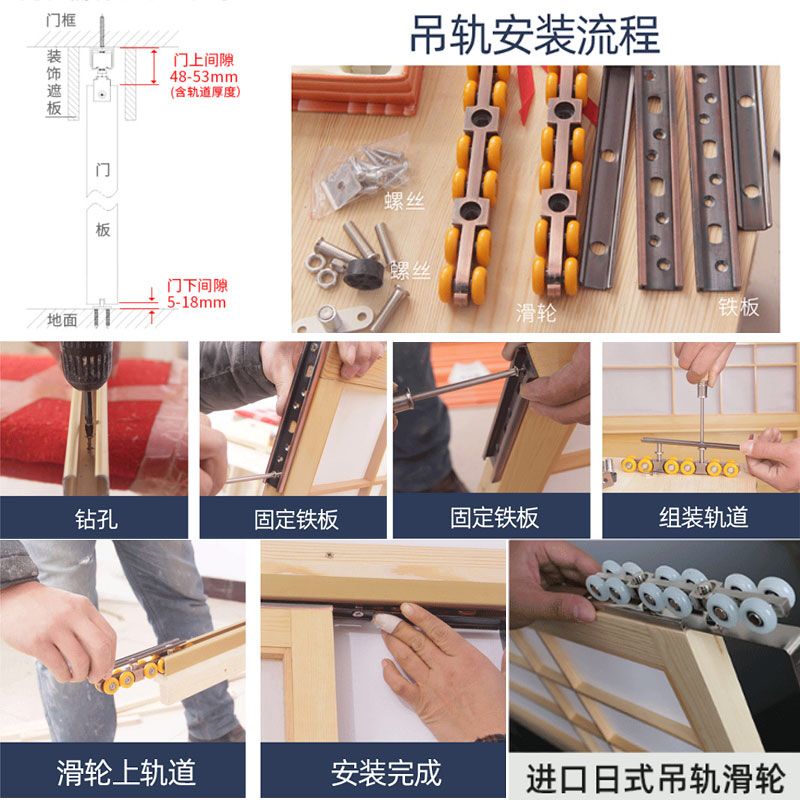 门框

装饰遮板

门上间隙
48-53mm
(含轨道厚度)

门

板

门下间隙
5-18mm

地面

吊轨安装流程

螺丝

螺丝

滑轮

铁板

钻孔

固定铁板

固定铁板

组装轨道

滑轮上轨道

安装完成

进口日式吊轨滑轮