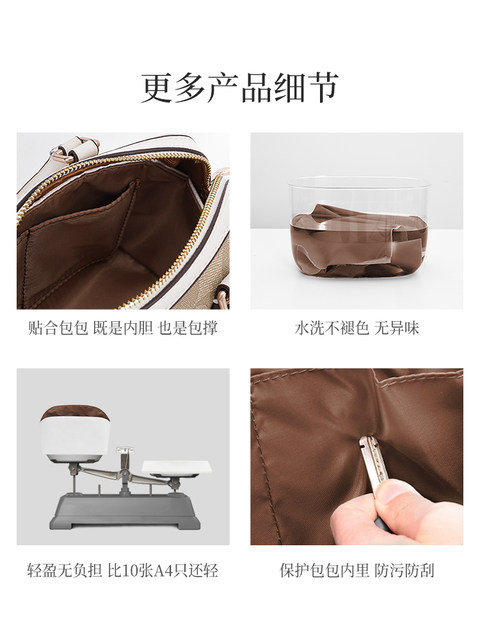 更多产品细节

贴合包包 既是内胆 也是包撑

水洗不褪色 无异味

轻盈无负担 比10张A4只还轻

保护包包内里 防污防刮