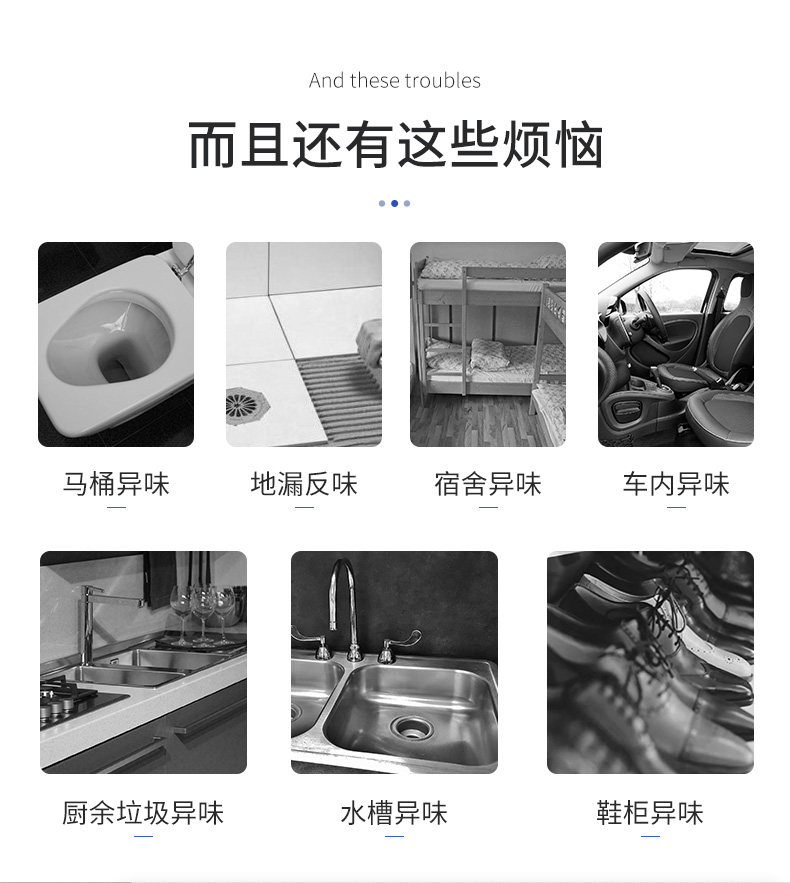 And these troubles

而且还有这些烦恼

马桶异味

地漏反味

宿舍异味

车内异味

厨余垃圾异味

水槽异味

鞋柜异味