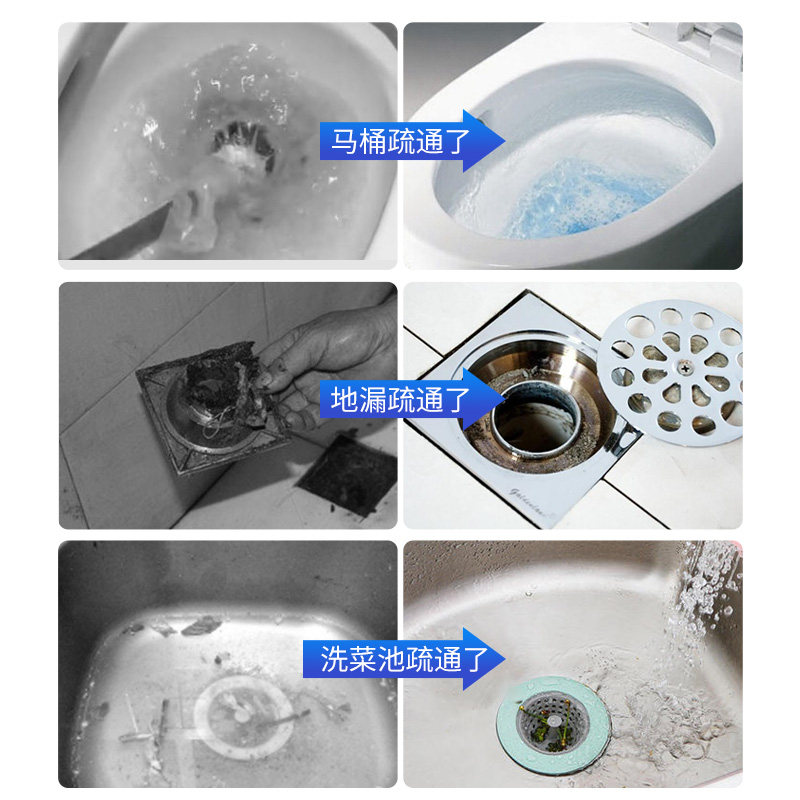 马桶疏通了

地漏疏通了

洗菜池疏通了