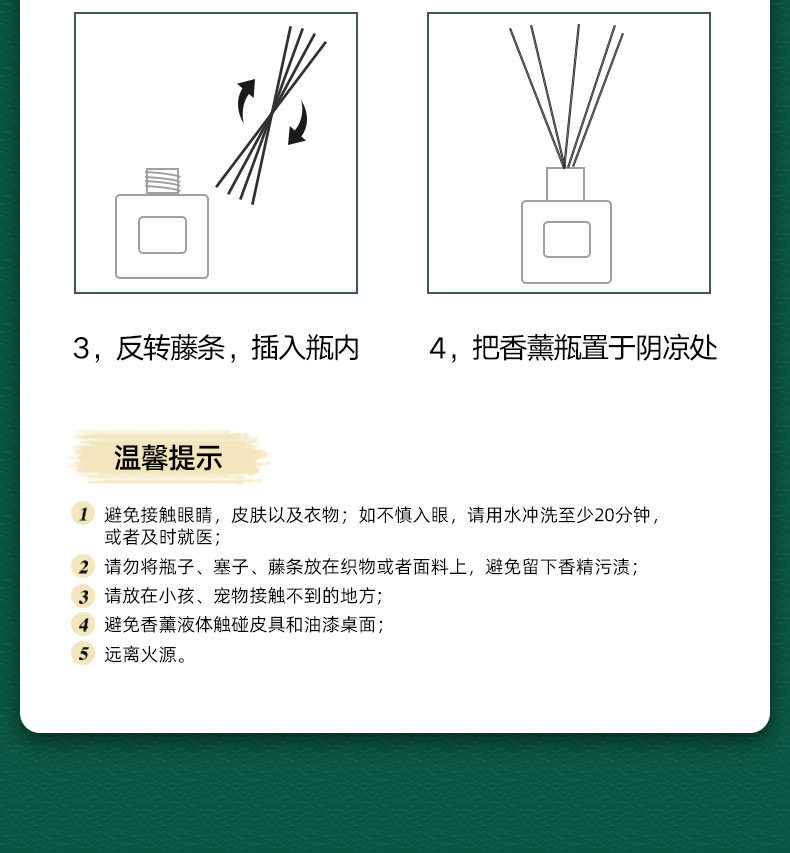 3，反转藤条，插入瓶内

4，把香薰瓶置于阴凉处

温馨提示

1 避免接触眼睛，皮肤以及衣物；如不慎入眼，请用水冲洗至少20分钟，或者及时就医；

2 请勿将瓶子、塞子、藤条放在织物或者面料上，避免留下香精污渍；

3 请放在小孩、宠物接触不到的地方；

4 避免香薰液体触碰皮具和油漆桌面；

5 远离火源。