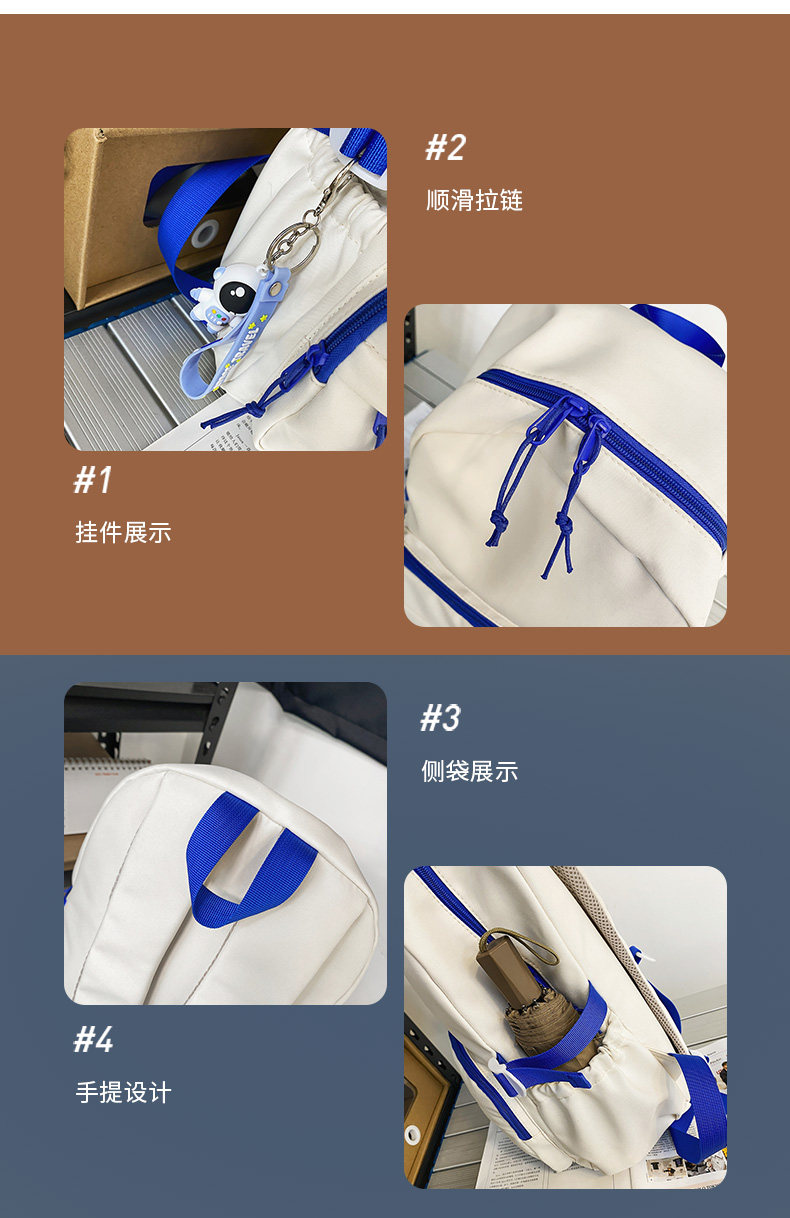 #2

顺滑拉链

#1

挂件展示

#3

侧袋展示

#4

手提设计