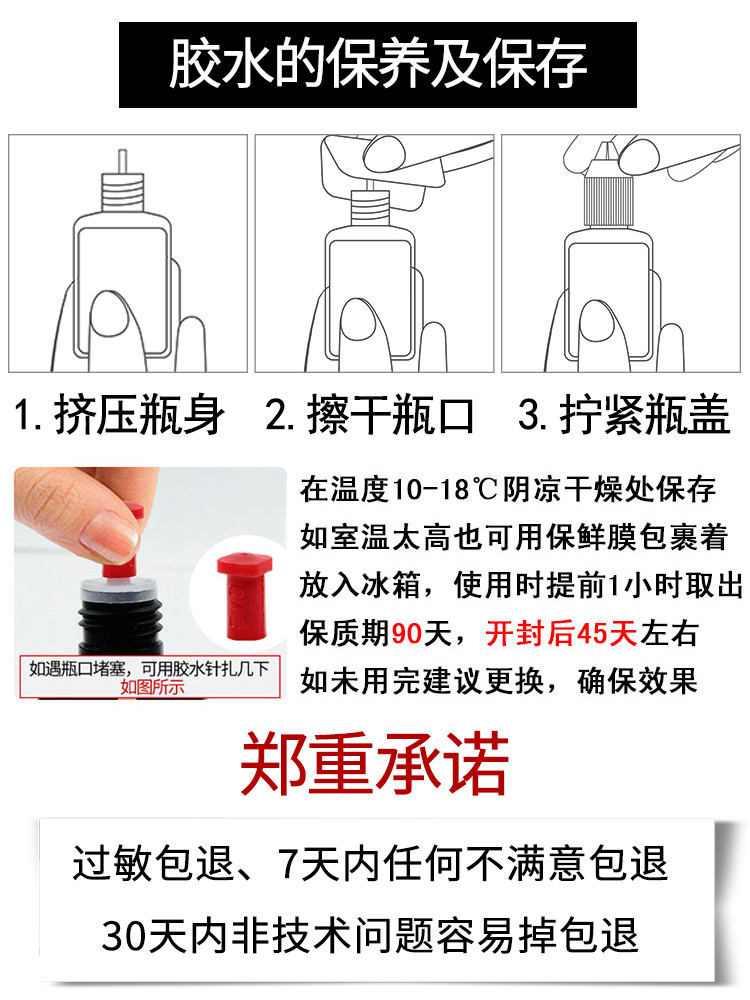 胶水的保养及保存

1. 挤压瓶身　2. 擦干瓶口　3. 拧紧瓶盖

如遇瓶口堵塞，可用胶水针扎几下
如图所示

在温度10-18℃阴凉干燥处保存
如室温太高也可用保鲜膜包裹着
放入冰箱，使用时提前1小时取出
保质期90天，开封后45天左右
如未用完建议更换，确保效果

郑重承诺

过敏包退、7天内任何不满意包退
30天内非技术问题容易掉包退