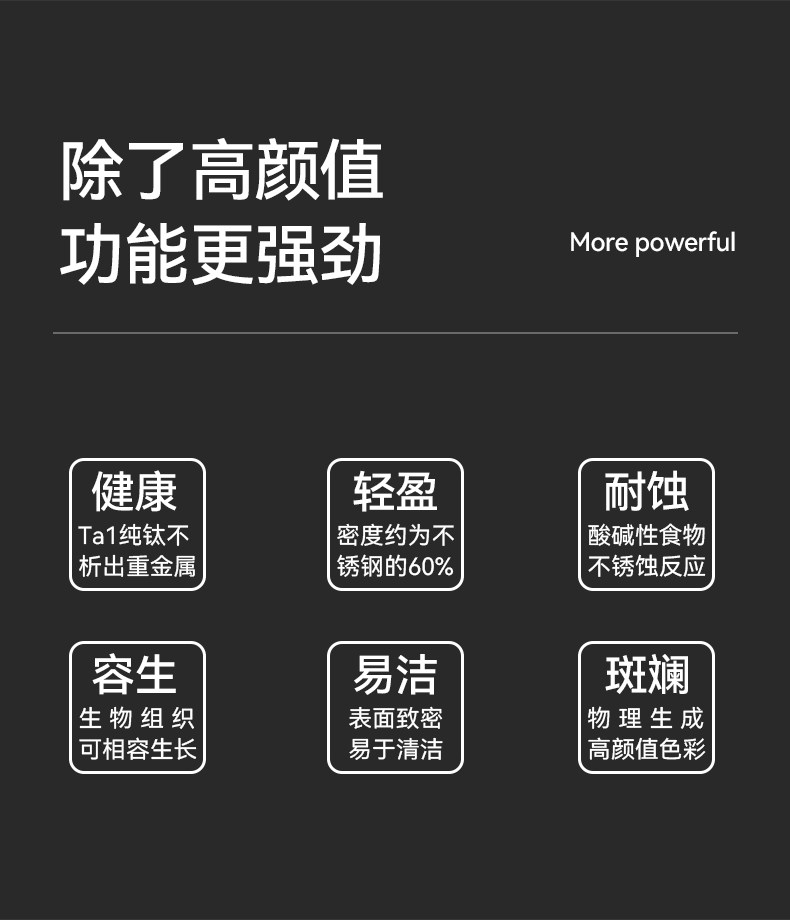 除了高颜值
功能更强劲

More powerful

健康
Ta1纯钛不
析出重金属

轻盈
密度约为不
锈钢的60%

耐蚀
酸碱性食物
不锈蚀反应

容生
生物组织
可相容生长

易洁
表面致密
易于清洁

斑斓
物理生成
高颜值色彩