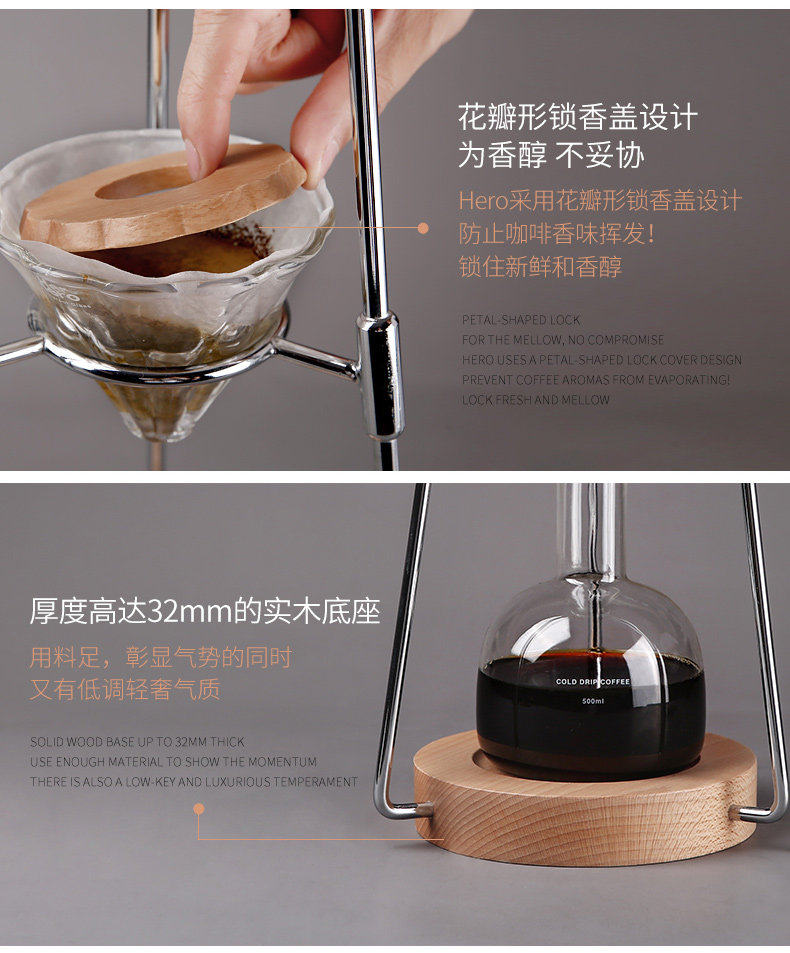 花瓣形锁香盖设计
为香醇 不妥协

Hero采用花瓣形锁香盖设计
防止咖啡香味挥发!
锁住新鲜和香醇

PETAL-SHAPED LOCK
FOR THE MELLOW, NO COMPROMISE
HERO USES A PETAL-SHAPED LOCK COVER DESIGN
PREVENT COFFEE AROMAS FROM EVAPORATING!
LOCK FRESH AND MELLOW

厚度高达32mm的实木底座

用料足，彰显气势的同时
又有低调轻奢气质

SOLID WOOD BASE UP TO 32MM THICK
USE ENOUGH MATERIAL TO SHOW THE MOMENTUM
THERE IS ALSO A LOW-KEY AND LUXURIOUS TEMPERAMENT

COLD DRIP COFFEE
500ml