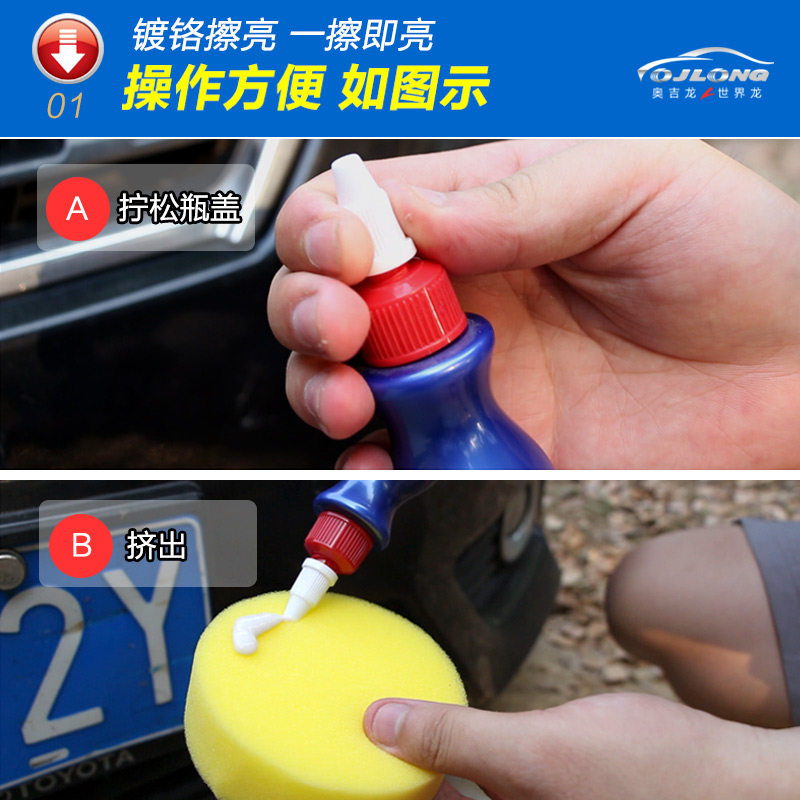 01

镀铬擦亮 一擦即亮

操作方便 如图示

OJLONG
奥吉龙 世界龙

A 拧松瓶盖

B 挤出

2Y

TOYOTA