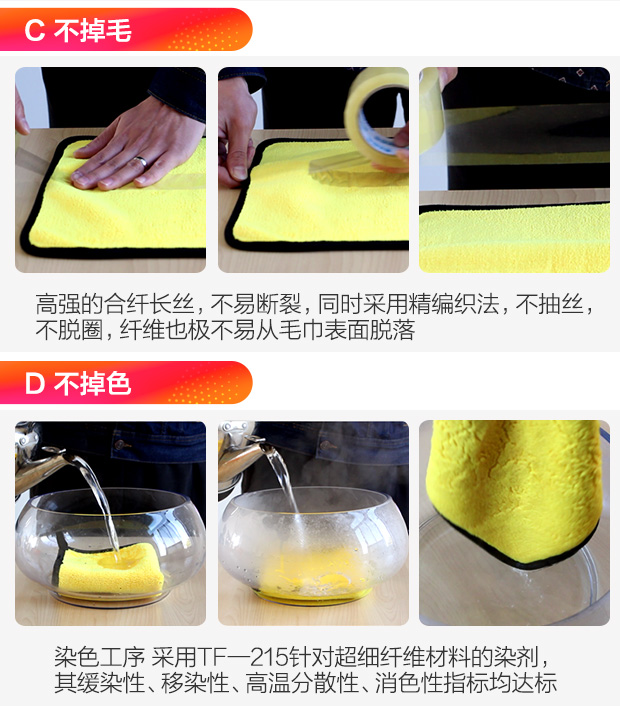 C 不掉毛

高强的合纤长丝，不易断裂，同时采用精编织法，不抽丝，不脱圈，纤维也极不易从毛巾表面脱落

D 不掉色

染色工序 采用TF—215针对超细纤维材料的染剂，其缓染性、移染性、高温分散性、消色性指标均达标