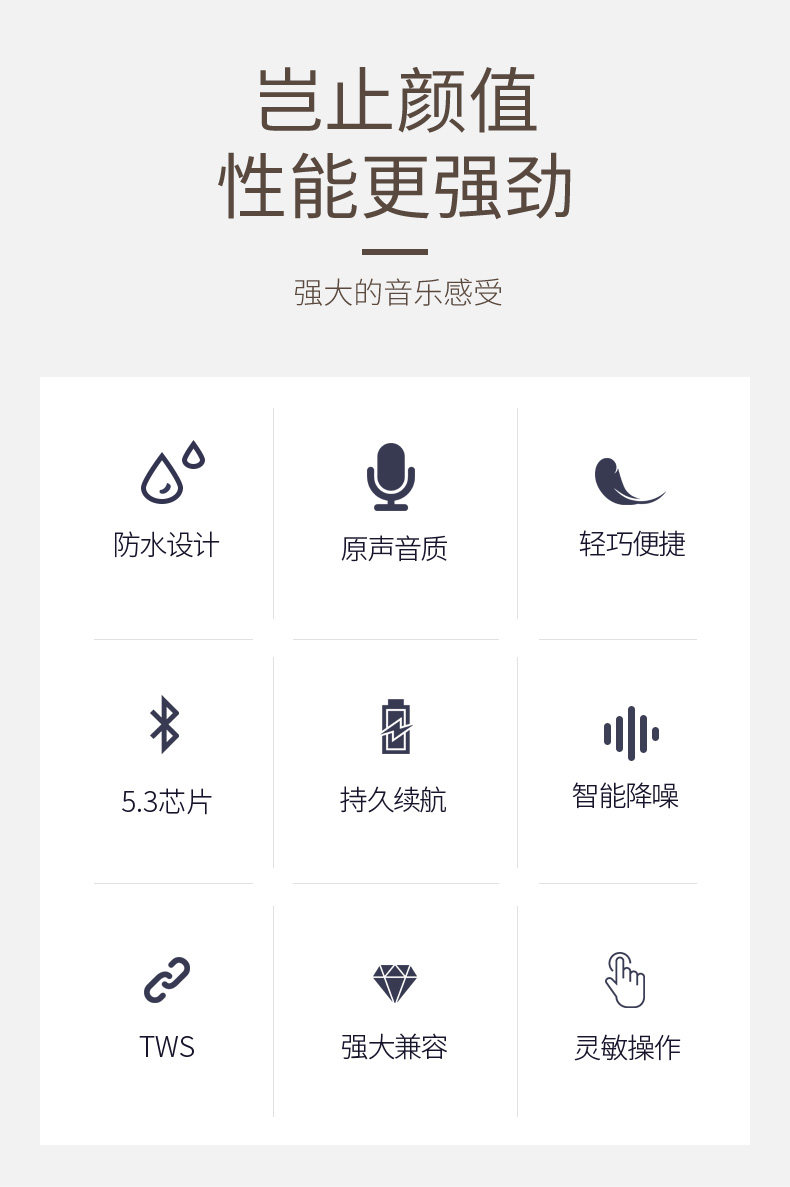 岂止颜值
性能更强劲

强大的音乐感受

防水设计

原声音质

轻巧便捷

5.3芯片

持久续航

智能降噪

TWS

强大兼容

灵敏操作