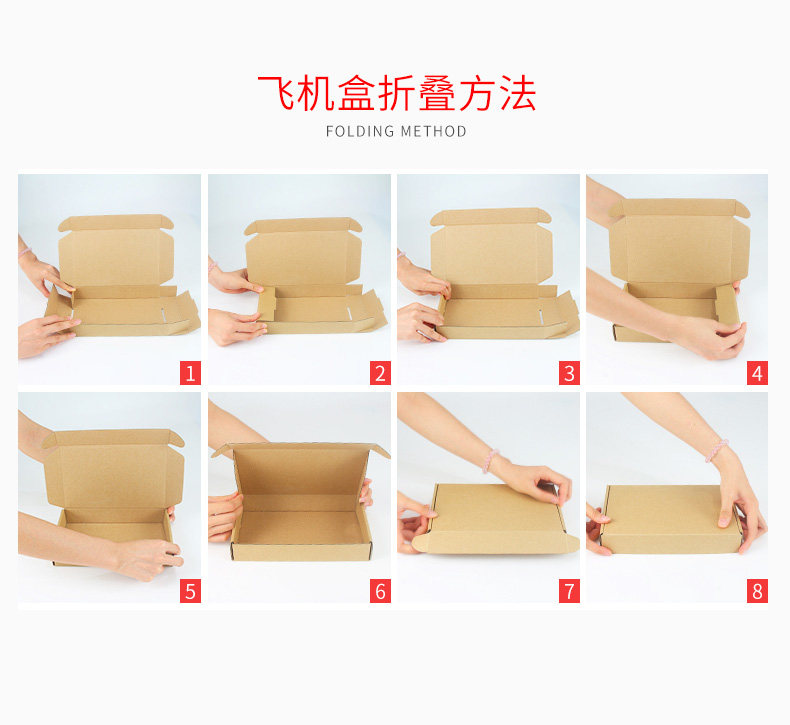 飞机盒折叠方法
FOLDING METHOD

1

2

3

4

5

6

7

8