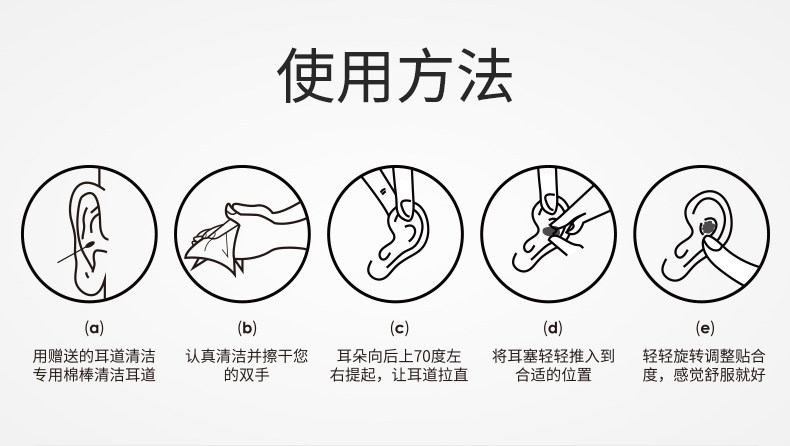 使用方法

(a)
用赠送的耳道清洁专用棉棒清洁耳道

(b)
认真清洁并擦干您的双手

(c)
耳朵向后上70度左右提起，让耳道拉直

(d)
将耳塞轻轻推入到合适的位置

(e)
轻轻旋转调整贴合度，感觉舒服就好