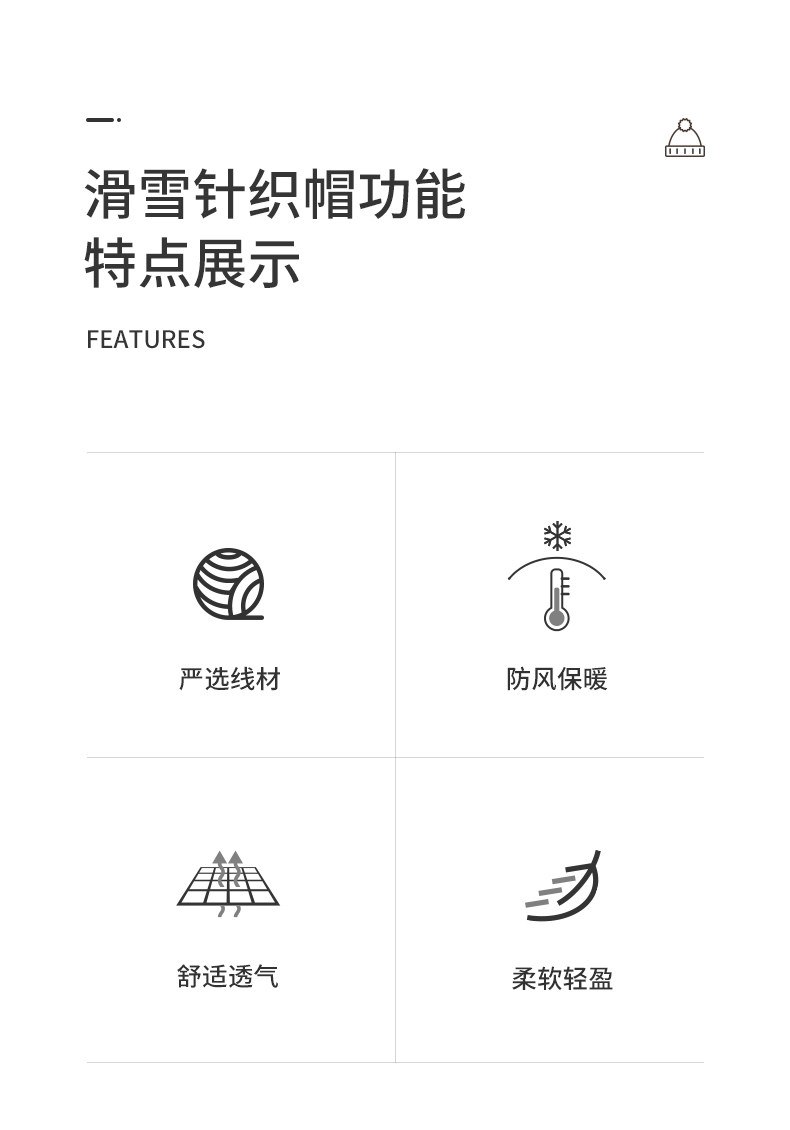 滑雪针织帽功能
特点展示

FEATURES

严选线材

防风保暖

舒适透气

柔软轻盈