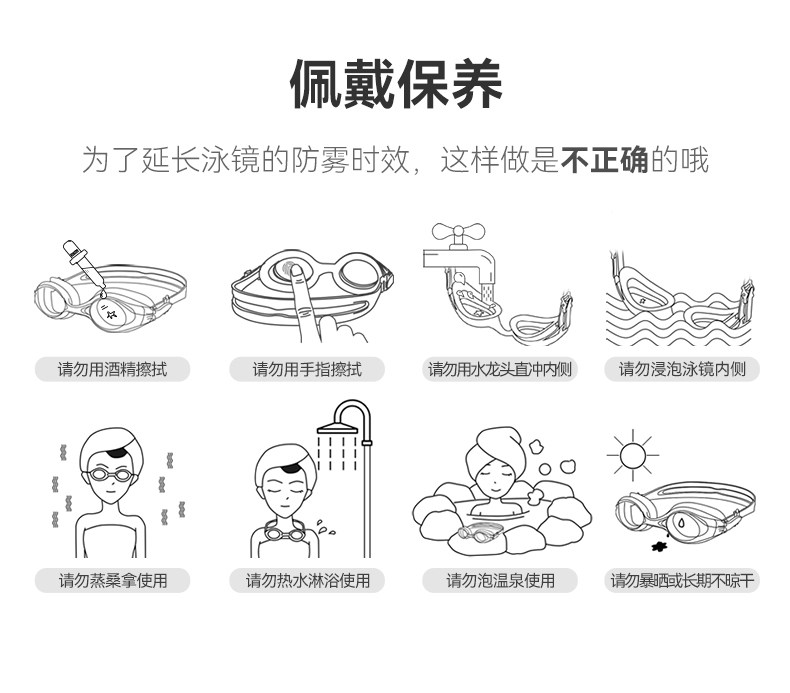 佩戴保养

为了延长泳镜的防雾时效，这样做是不正确的哦

请勿用酒精擦拭

请勿用手指擦拭

请勿用水龙头直冲内侧

请勿浸泡泳镜内侧

请勿蒸桑拿使用

请勿热水淋浴使用

请勿泡温泉使用

请勿暴晒或长期不晾干