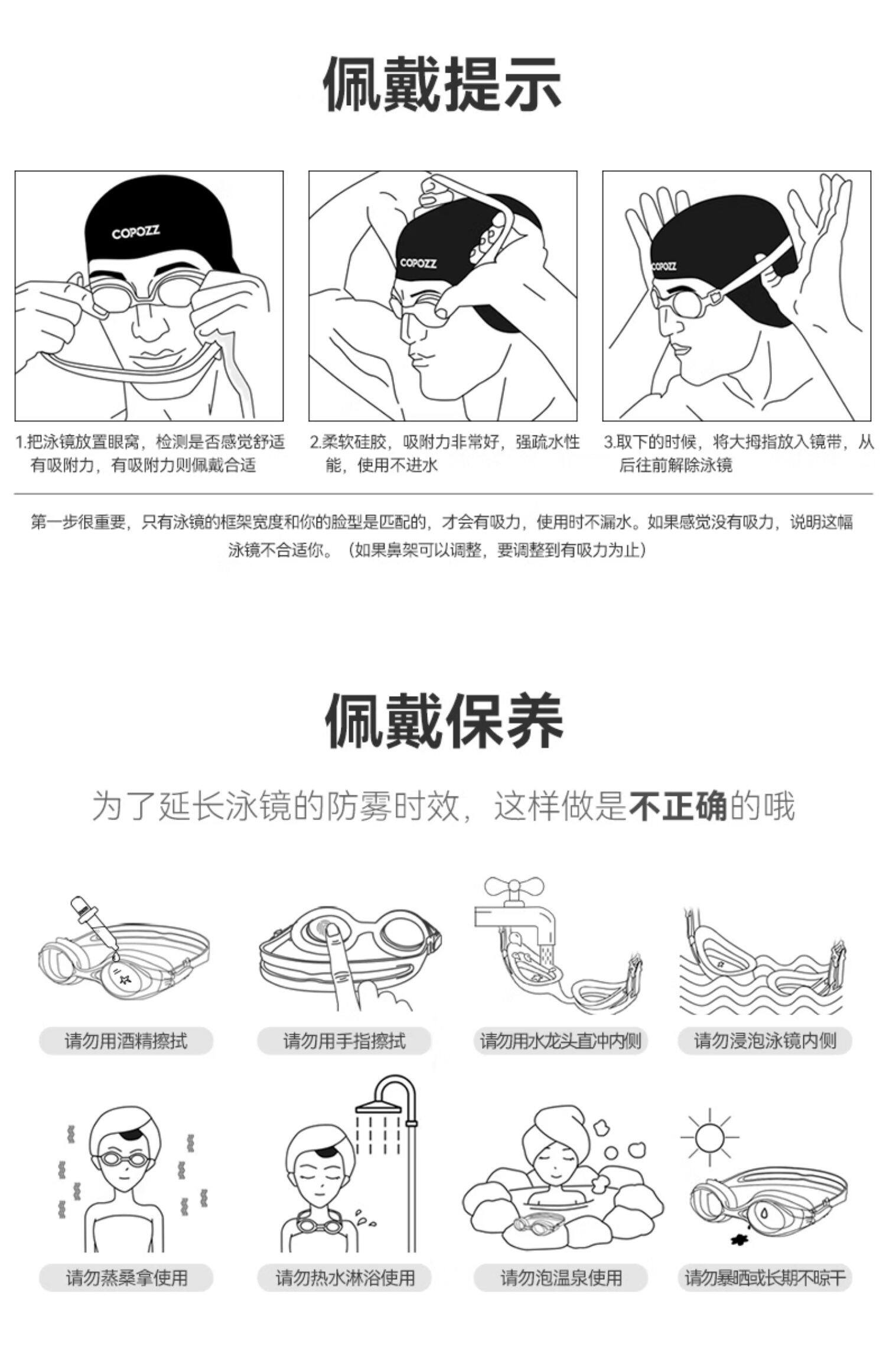 佩戴提示

COPOZZ

COPOZZ

COPOZZ

1.把泳镜放置眼窝，检测是否感觉舒适有吸附力，有吸附力则佩戴合适

2.柔软硅胶，吸附力非常好，强疏水性能，使用不进水

3.取下的时候，将大拇指放入镜带，从后往前解除泳镜

第一步很重要，只有泳镜的框架宽度和你的脸型是匹配的，才会有吸力，使用时不漏水。如果感觉没有吸力，说明这幅泳镜不合适你。（如果鼻架可以调整，要调整到有吸力为止）

佩戴保养

为了延长泳镜的防雾时效，这样做是不正确的哦

请勿用酒精擦拭

请勿用手指擦拭

请勿用水龙头直冲内侧

请勿浸泡泳镜内侧

请勿蒸桑拿使用

请勿热水淋浴使用

请勿泡温泉使用

请勿暴晒或长期不晾干