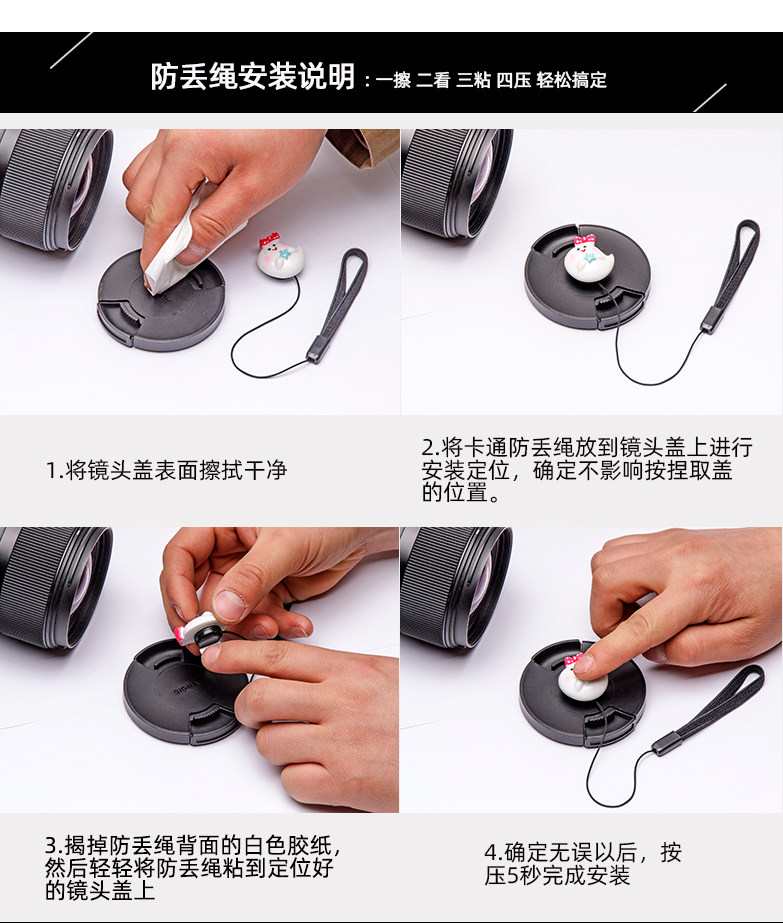 防丢绳安装说明：一擦 二看 三粘 四压 轻松搞定

1.将镜头盖表面擦拭干净

2.将卡通防丢绳放到镜头盖上进行安装定位，确定不影响按捏取盖的位置。

SIGMA

3.揭掉防丢绳背面的白色胶纸，然后轻轻将防丢绳粘到定位好的镜头盖上

4.确定无误以后，按压5秒完成安装