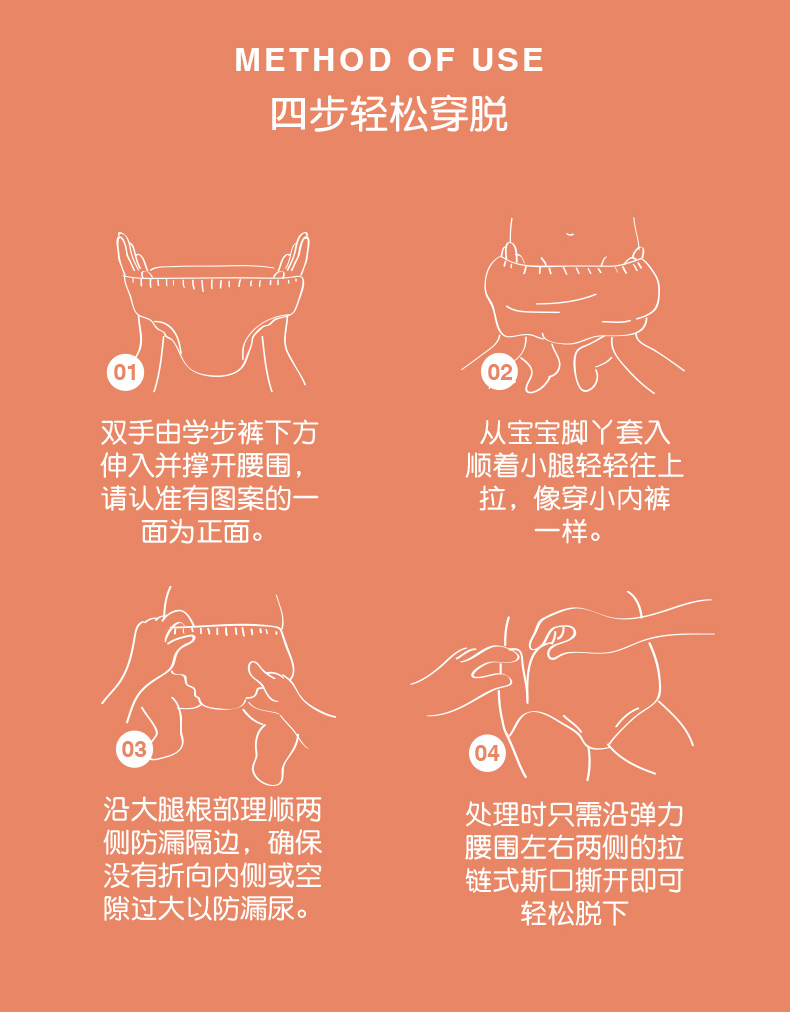 METHOD OF USE
四步轻松穿脱

01

双手由学步裤下方伸入并撑开腰围，请认准有图案的一面为正面。

02

从宝宝脚丫套入顺着小腿轻轻往上拉，像穿小内裤一样。

03

沿大腿根部理顺两侧防漏隔边，确保没有折向内侧或空隙过大以防漏尿。

04

处理时只需沿弹力腰围左右两侧的拉链式斯口撕开即可轻松脱下