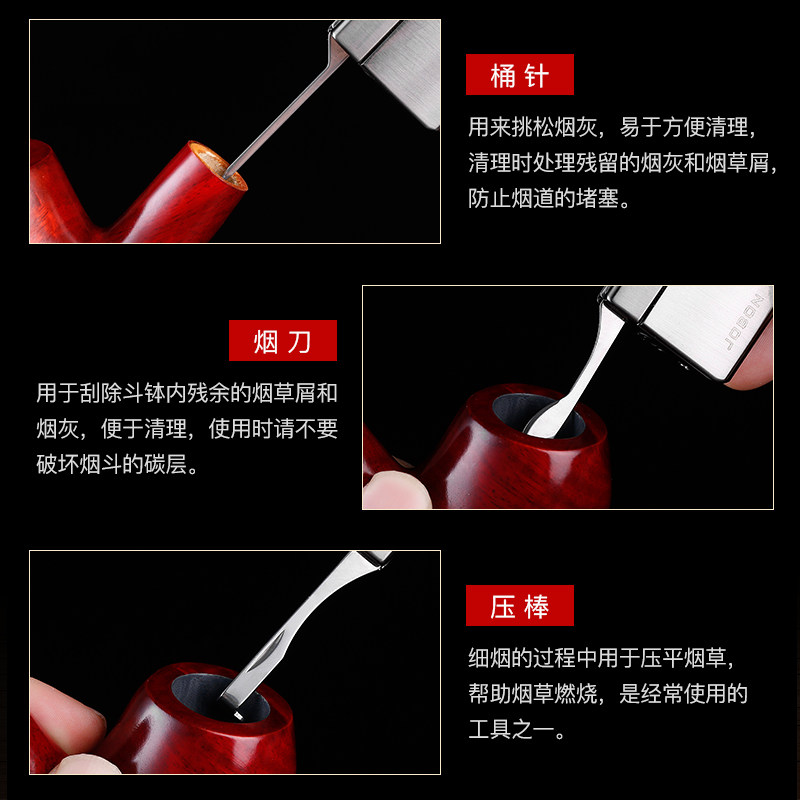 桶针

用来挑松烟灰，易于方便清理，清理时处理残留的烟灰和烟草屑，防止烟道的堵塞。

烟刀

用于刮除斗钵内残余的烟草屑和烟灰，便于清理，使用时请不要破坏烟斗的碳层。

JOBON

压棒

细烟的过程中用于压平烟草，帮助烟草燃烧，是经常使用的工具之一。