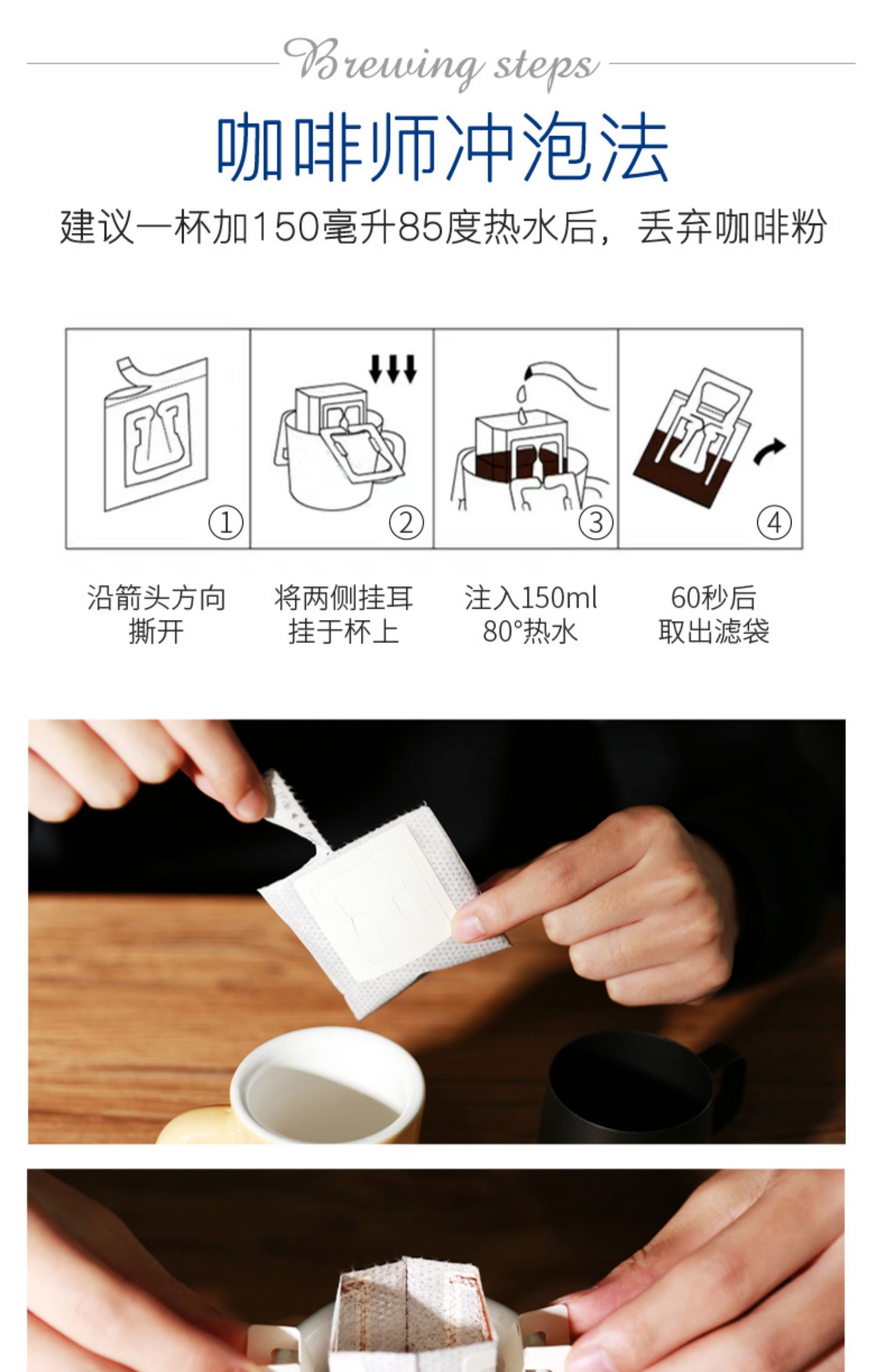 Brewing steps

咖啡师冲泡法

建议一杯加150毫升85度热水后，丢弃咖啡粉

①

②

③

④

沿箭头方向撕开

将两侧挂耳挂于杯上

注入150ml 80°热水

60秒后取出滤袋