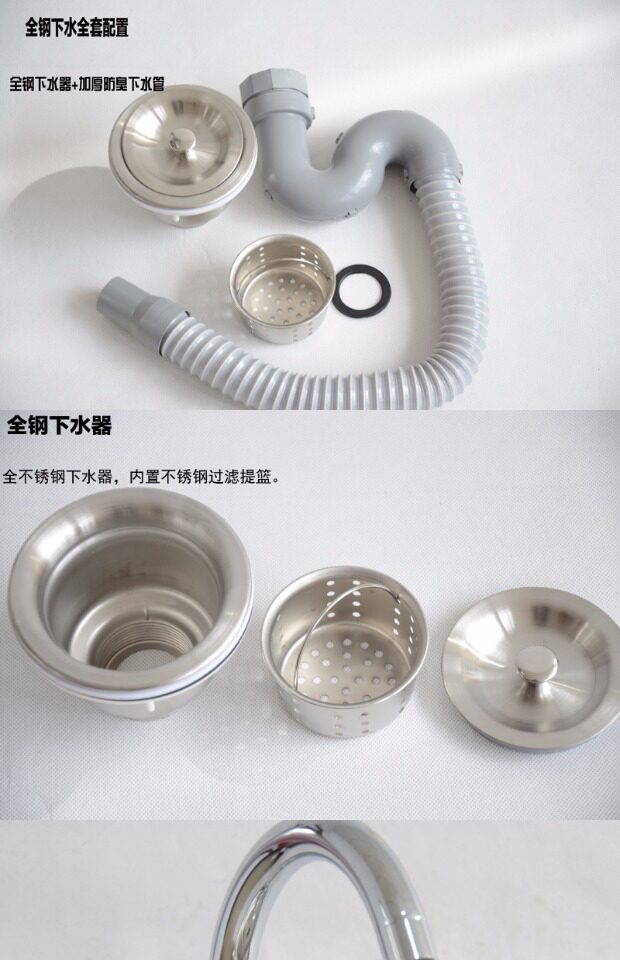 全钢下水全套配置

全钢下水器+加厚防臭下水管

全钢下水器

全不锈钢下水器，内置不锈钢过滤提篮。