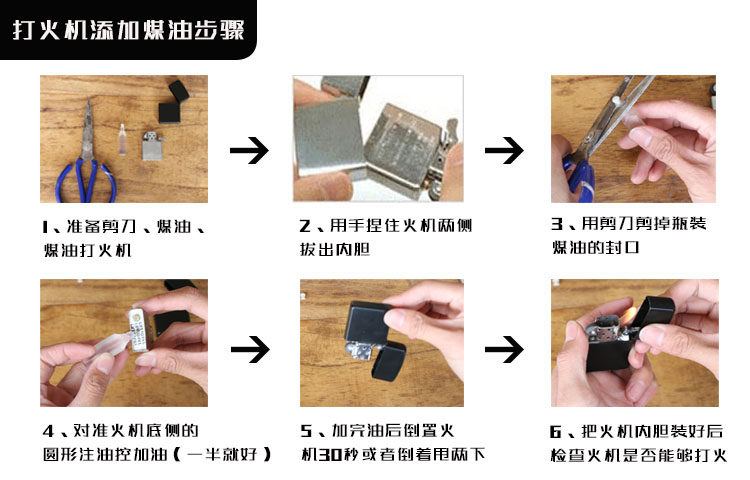 打火机添加煤油步骤

1、准备剪刀、煤油、煤油打火机

2、用手捏住火机两侧拔出内胆

3、用剪刀剪掉瓶装煤油的封口

4、对准火机底侧的圆形注油控加油（一半就好）

5、加完油后倒置火机30秒或者倒着甩两下

6、把火机内胆装好后检查火机是否能够打火