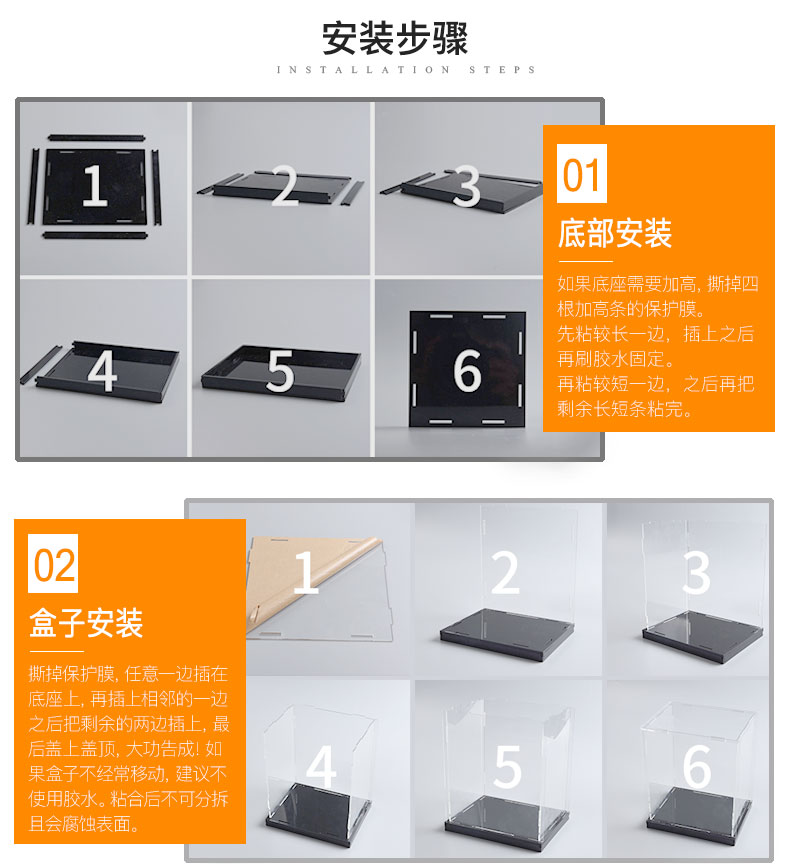 安装步骤

INSTALLATION STEPS

1

2

3

4

5

6

01

底部安装

如果底座需要加高，撕掉四根加高条的保护膜。
先粘较长一边，插上之后再刷胶水固定。
再粘较短一边，之后再把剩余长短条粘完。

02

盒子安装

撕掉保护膜，任意一边插在底座上，再插上相邻的一边之后把剩余的两边插上，最后盖上盖顶，大功告成！如果盒子不经常移动，建议不使用胶水。粘合后不可分拆且会腐蚀表面。

1

2

3

4

5

6