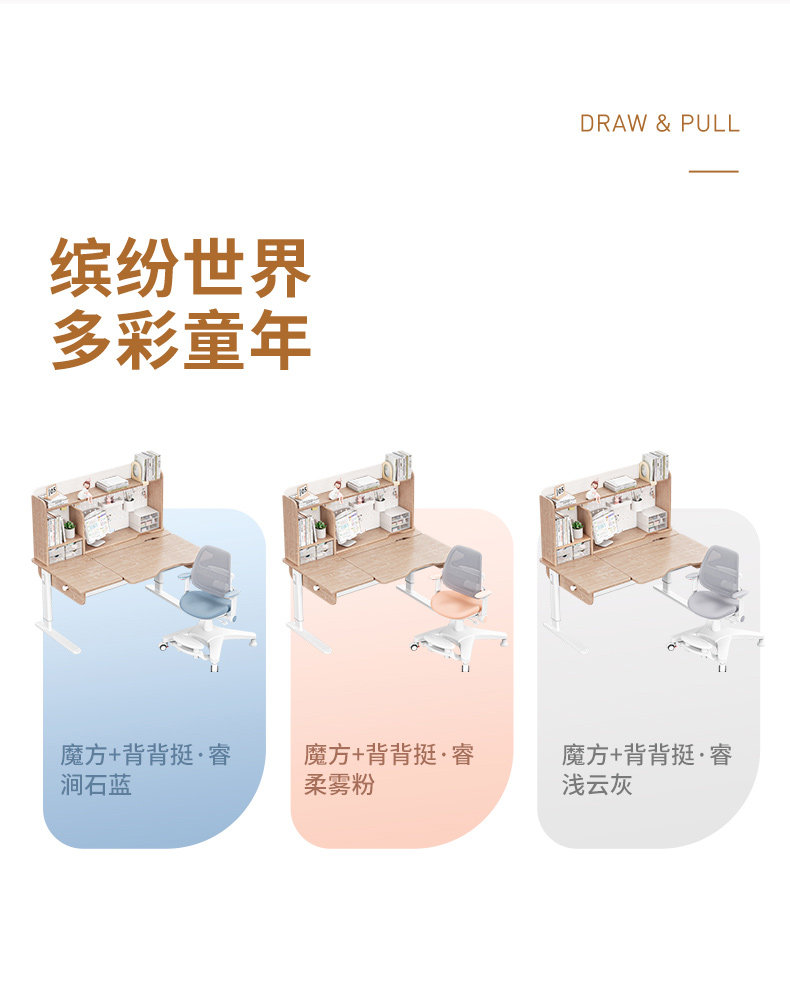 DRAW & PULL

缤纷世界
多彩童年

魔方+背背挺·睿
涧石蓝

魔方+背背挺·睿
柔雾粉

魔方+背背挺·睿
浅云灰