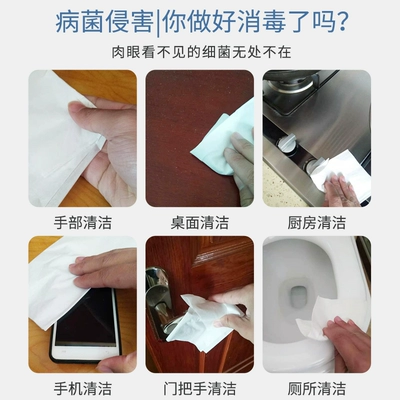 病菌侵害|你做好消毒了吗?

肉眼看不见的细菌无处不在

手部清洁

桌面清洁

厨房清洁

手机清洁

门把手清洁

厕所清洁