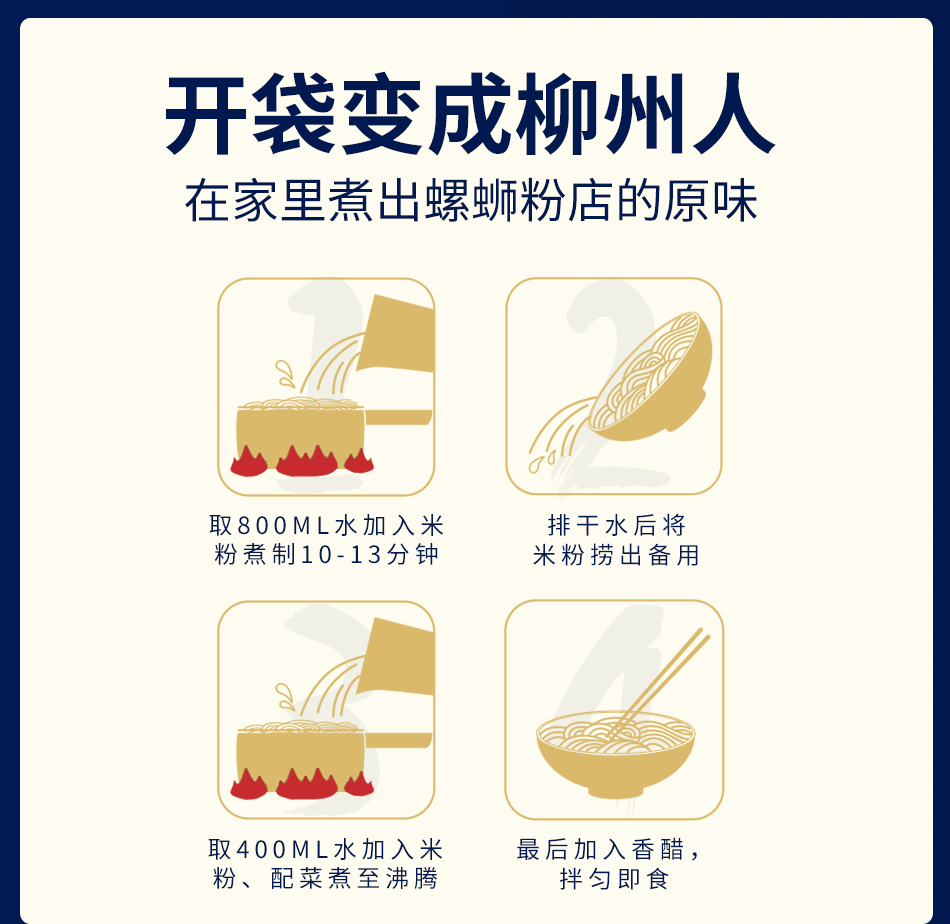 开袋变成柳州人

在家里煮出螺蛳粉店的原味

1

取800ML水加入米粉煮制10-13分钟

2

排干水后将米粉捞出备用

3

取400ML水加入米粉、配菜煮至沸腾

4

最后加入香醋，拌匀即食