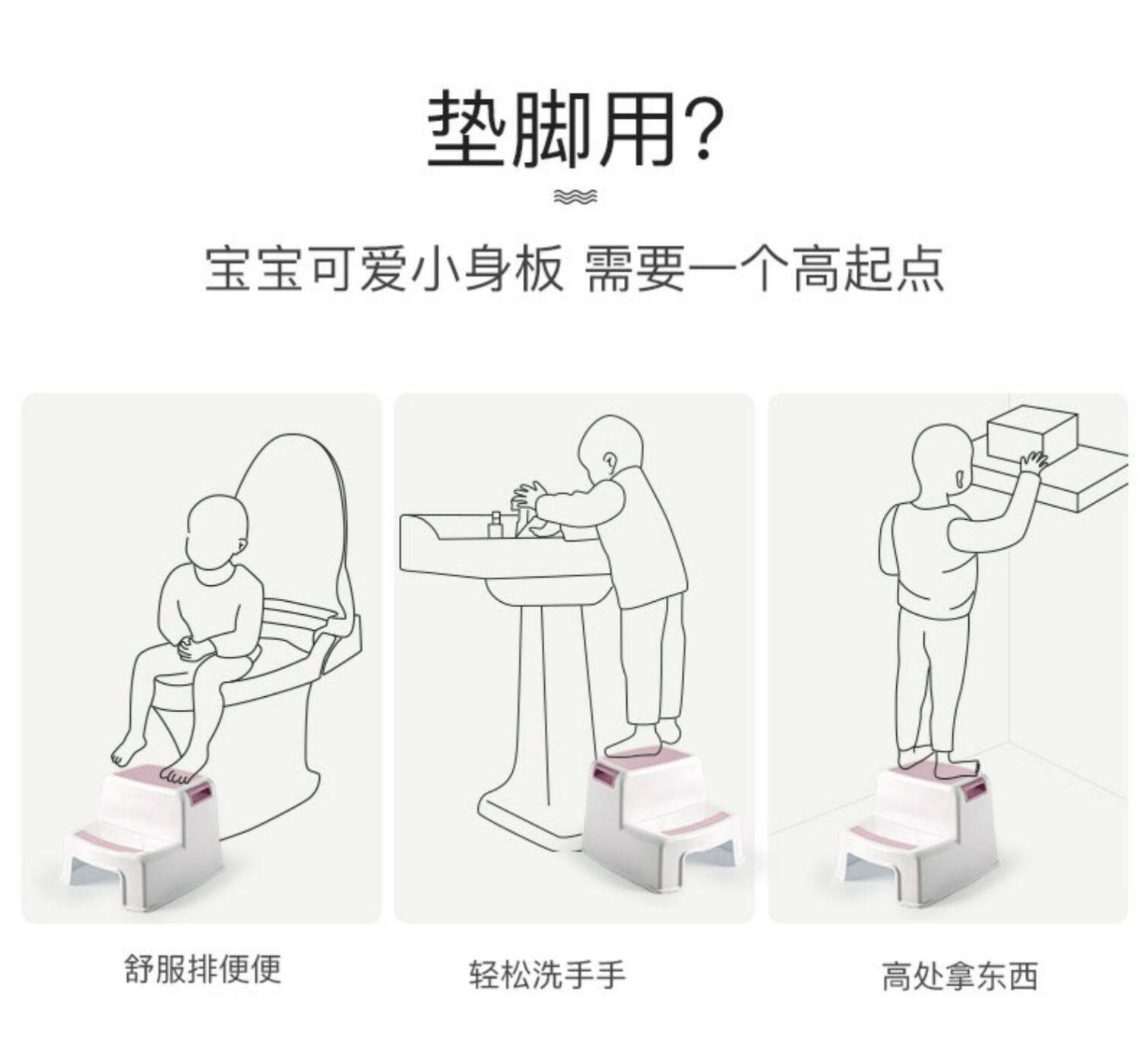 垫脚用?

宝宝可爱小身板 需要一个高起点

舒服排便便

轻松洗手手

高处拿东西