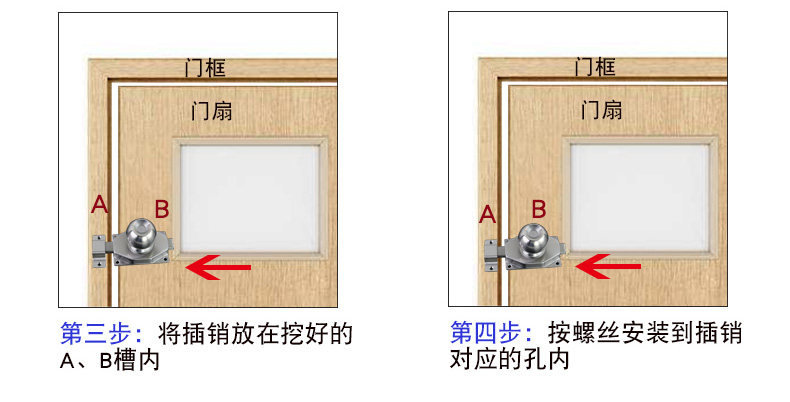 门框

门扇

A B

第三步：将插销放在挖好的A、B槽内

门框

门扇

A B

第四步：按螺丝安装到插销对应的孔内