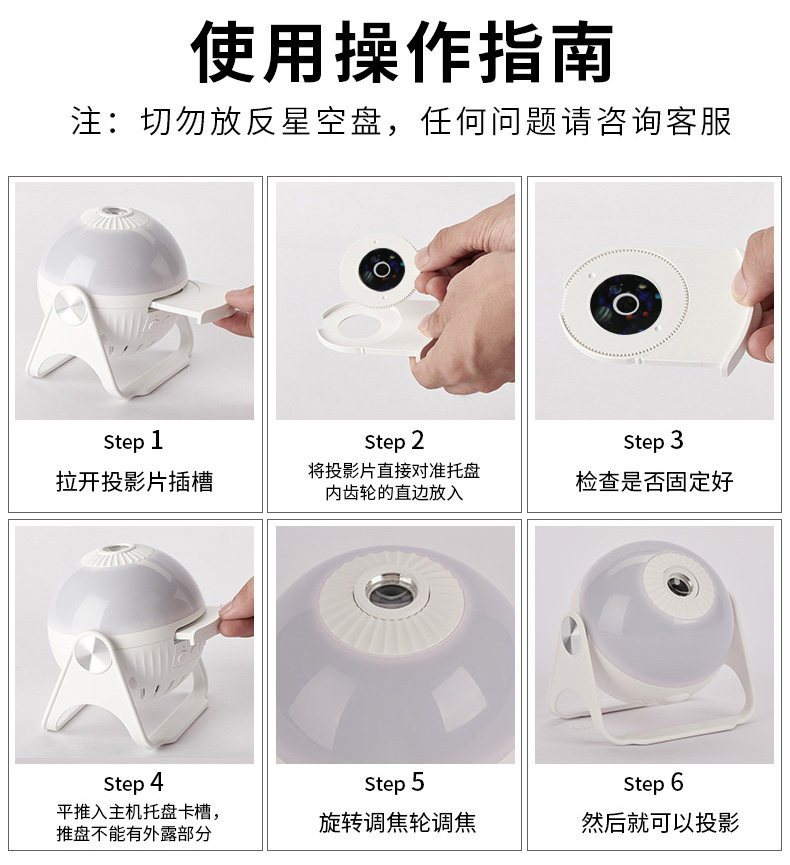 使用操作指南

注：切勿放反星空盘，任何问题请咨询客服

Step 1
拉开投影片插槽

Step 2
将投影片直接对准托盘内齿轮的直边放入

Step 3
检查是否固定好

Step 4
平推入主机托盘卡槽，推盘不能有外露部分

Step 5
旋转调焦轮调焦

Step 6
然后就可以投影