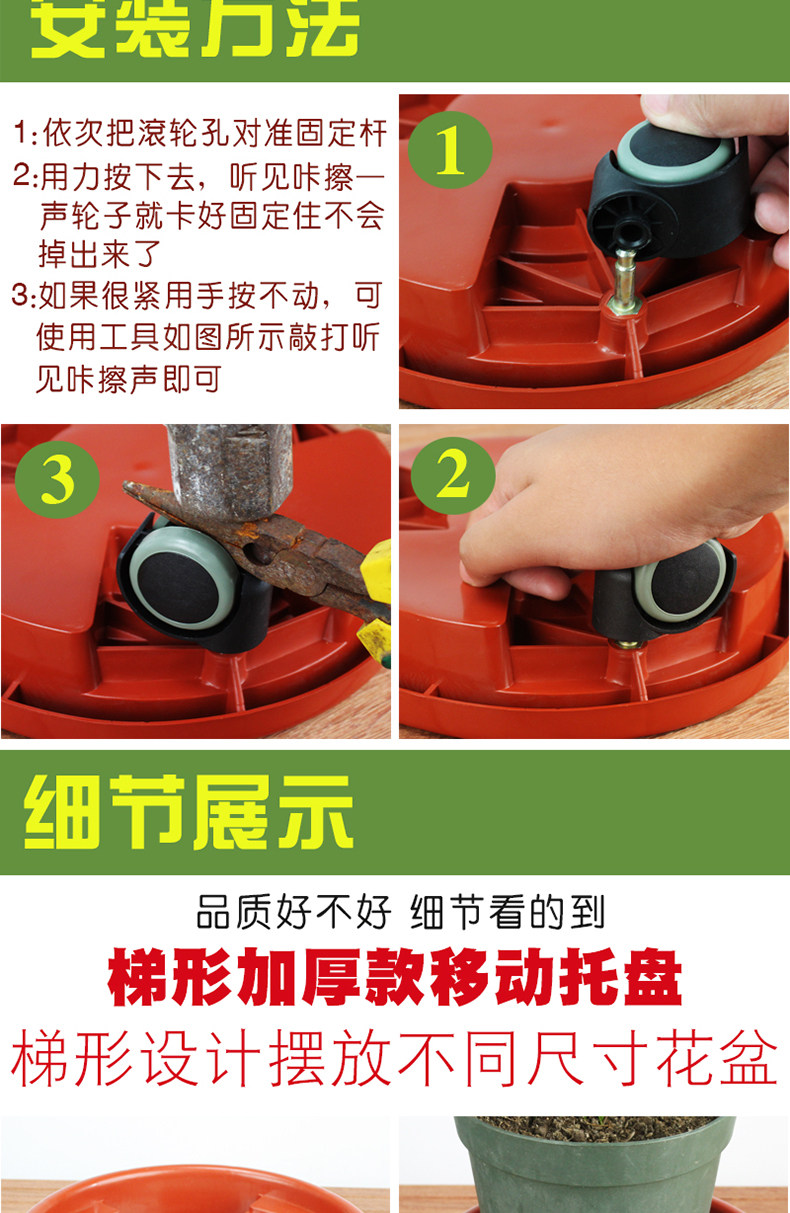 安装方法

1:依次把滚轮孔对准固定杆
2:用力按下去，听见咔擦一声轮子就卡好固定住不会掉出来了
3:如果很紧用手按不动，可使用工具如图所示敲打听见咔擦声即可

1

3

2

细节展示

品质好不好 细节看的到
梯形加厚款移动托盘
梯形设计摆放不同尺寸花盆