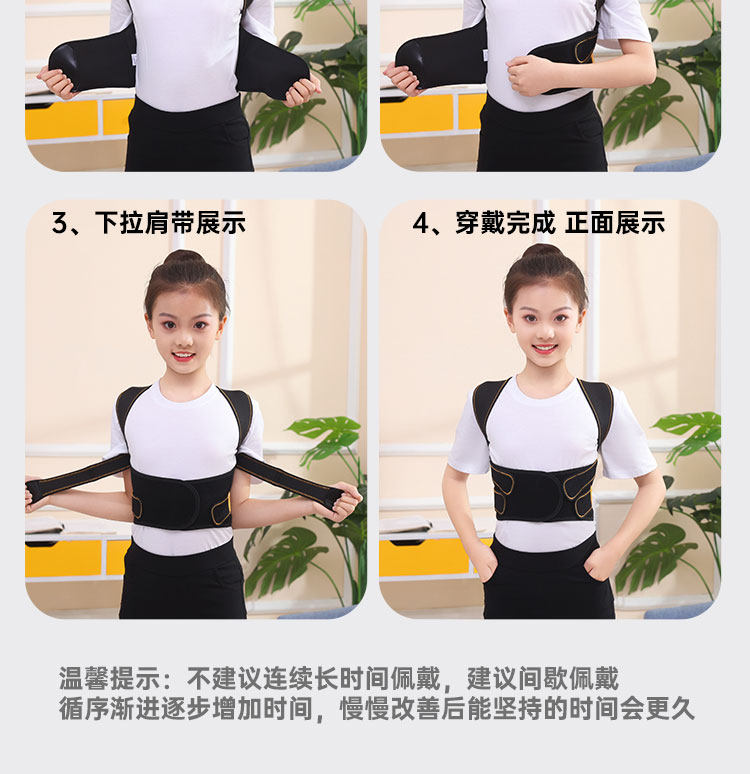 3、下拉肩带展示

4、穿戴完成 正面展示

温馨提示：不建议连续长时间佩戴，建议间歇佩戴
循序渐进逐步增加时间，慢慢改善后能坚持的时间会更久