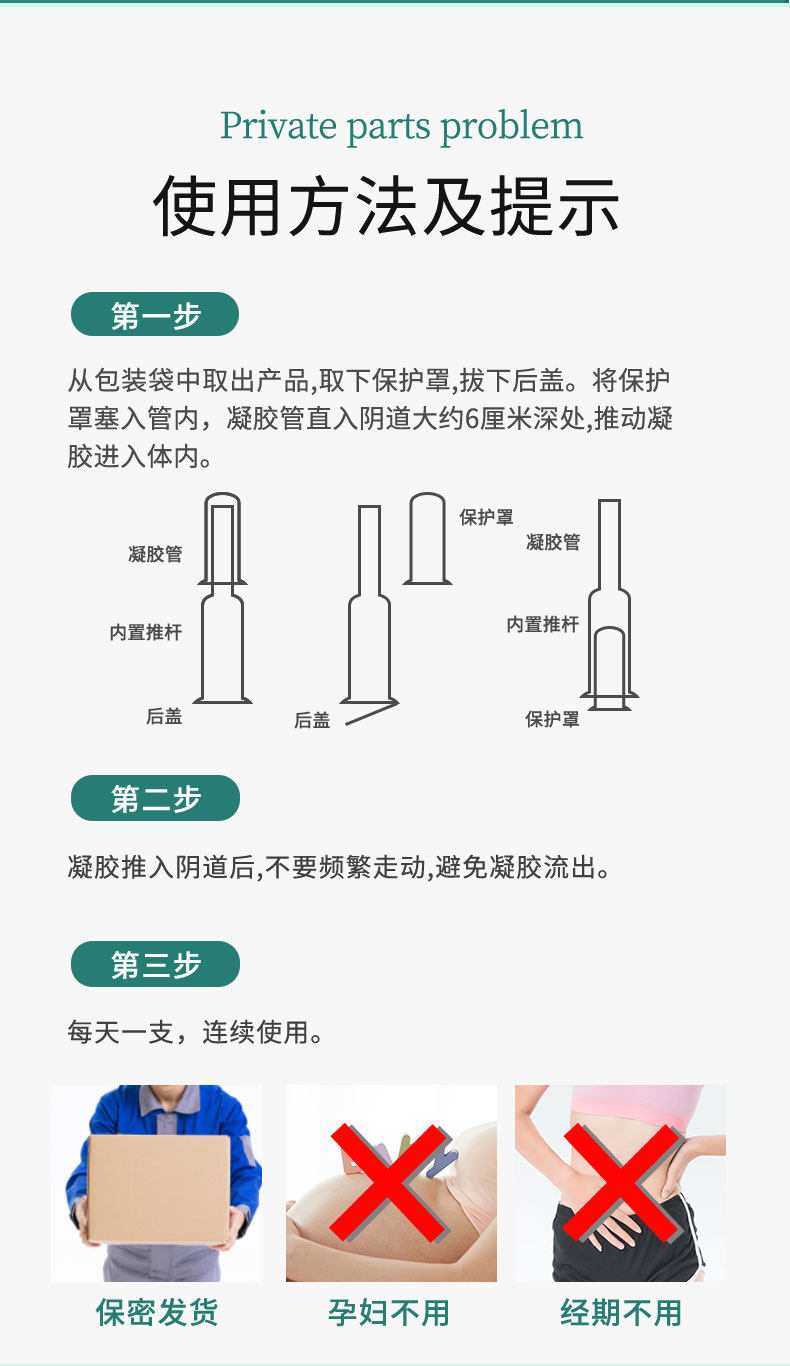 Private parts problem

使用方法及提示

第一步

从包装袋中取出产品,取下保护罩,拔下后盖。将保护罩塞入管内，凝胶管直入阴道大约6厘米深处,推动凝胶进入体内。

凝胶管
内置推杆
后盖
后盖
保护罩
凝胶管
内置推杆
保护罩

第二步

凝胶推入阴道后,不要频繁走动,避免凝胶流出。

第三步

每天一支，连续使用。

保密发货
孕妇不用
经期不用