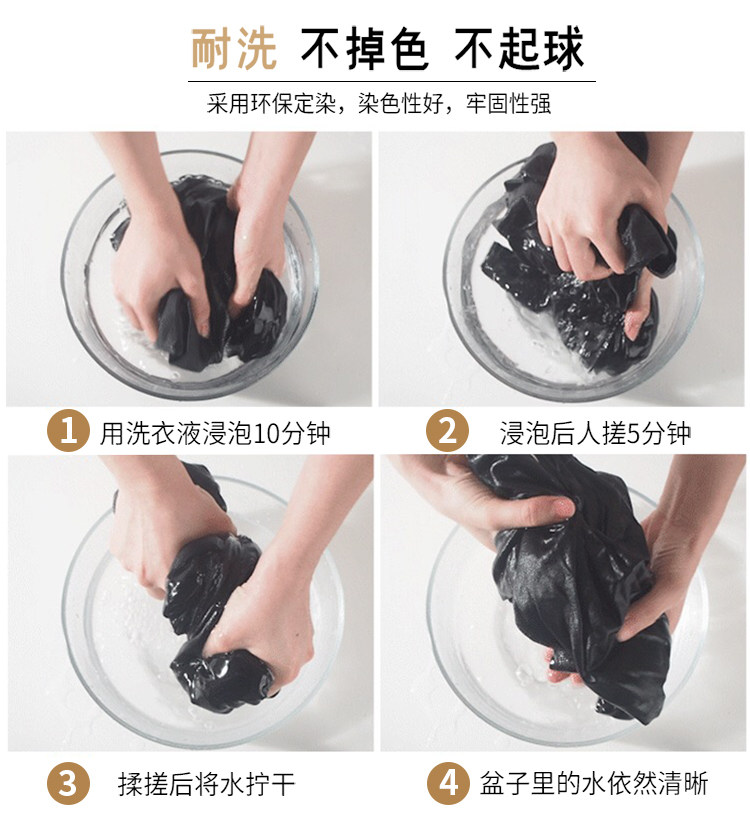 耐洗 不掉色 不起球

采用环保定染，染色性好，牢固性强

1 用洗衣液浸泡10分钟

2 浸泡后人搓5分钟

3 揉搓后将水拧干

4 盆子里的水依然清晰