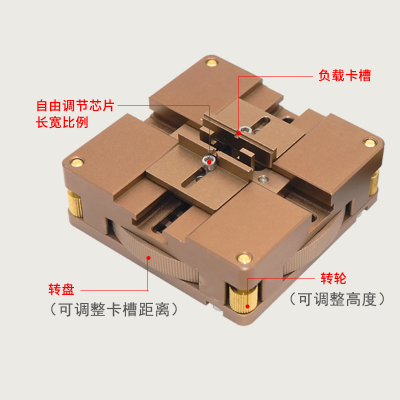 负载卡槽

自由调节芯片
长宽比例

转盘
（可调整卡槽距离）

转轮
（可调整高度）