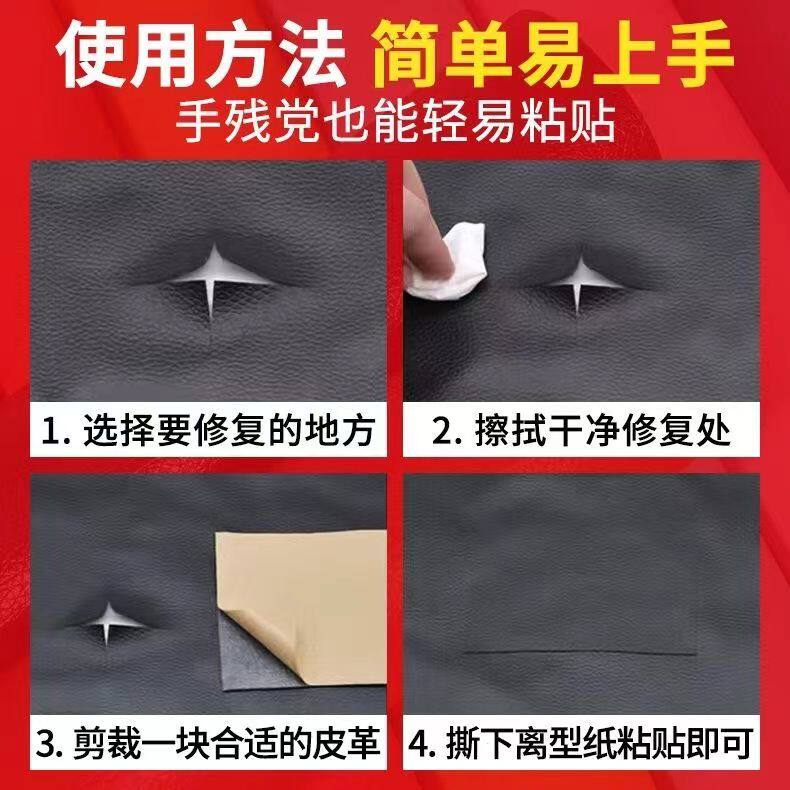 使用方法 简单易上手
手残党也能轻易粘贴

1. 选择要修复的地方

2. 擦拭干净修复处

3. 剪裁一块合适的皮革

4. 撕下离型纸粘贴即可