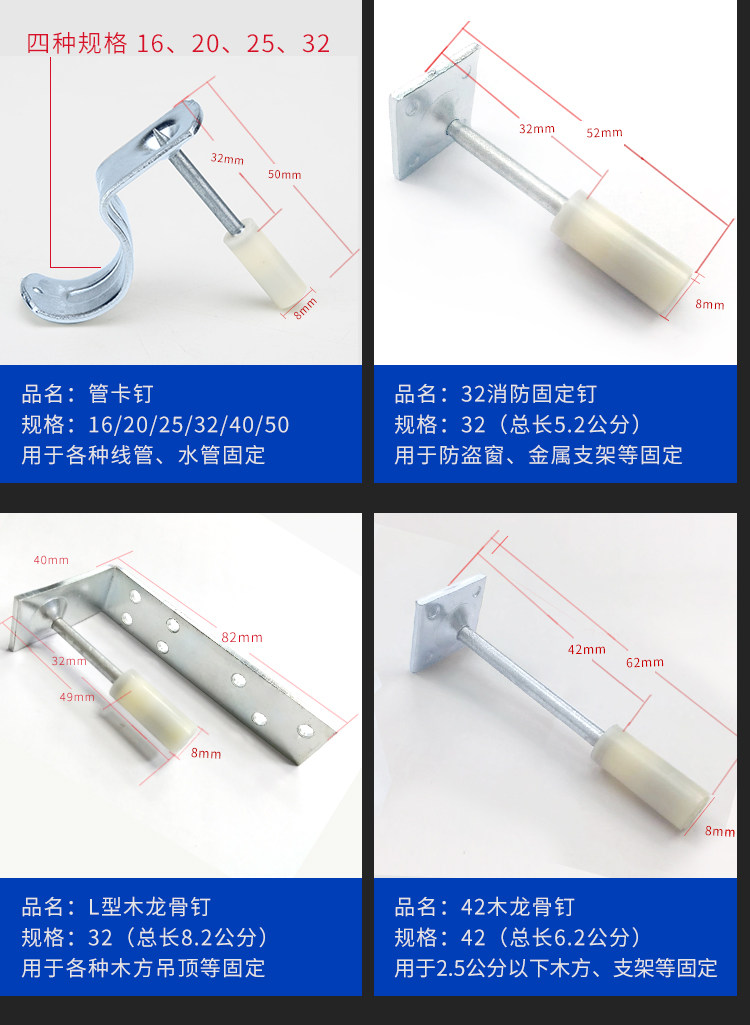 四种规格 16、20、25、32

32mm
50mm
8mm

品名：管卡钉
规格：16/20/25/32/40/50
用于各种线管、水管固定

32mm
52mm
8mm

品名：32消防固定钉
规格：32（总长5.2公分）
用于防盗窗、金属支架等固定

40mm
82mm
32mm
49mm
8mm

品名：L型木龙骨钉
规格：32（总长8.2公分）
用于各种木方吊顶等固定

42mm
62mm
8mm

品名：42木龙骨钉
规格：42（总长6.2公分）
用于2.5公分以下木方、支架等固定