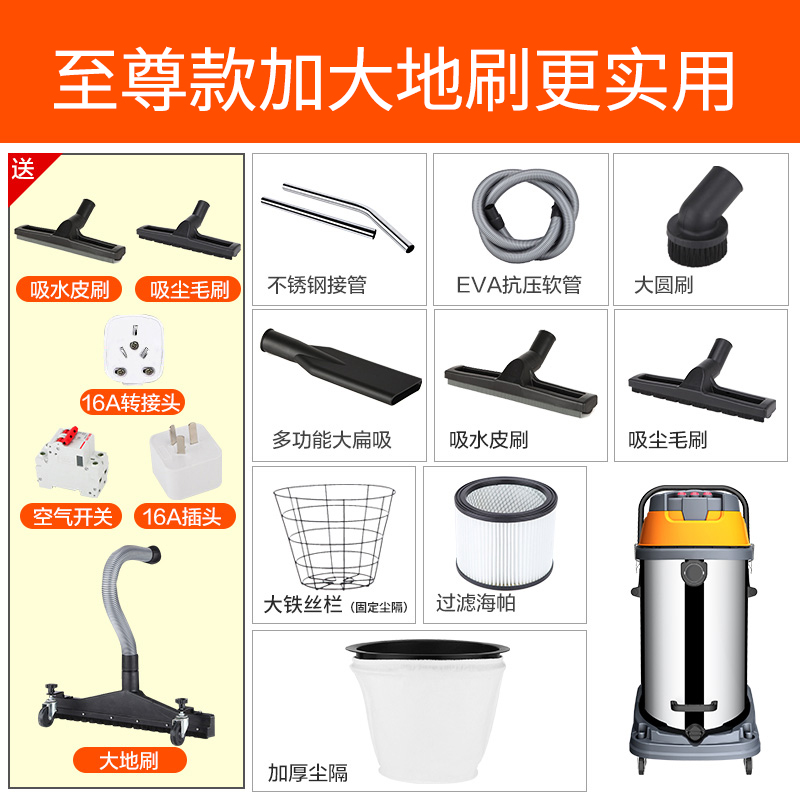 至尊款加大地刷更实用

送

吸水皮刷

吸尘毛刷

16A转接头

空气开关

16A插头

大地刷

不锈钢接管

EVA抗压软管

大圆刷

多功能大扁吸

吸水皮刷

吸尘毛刷

大铁丝栏 (固定尘隔)

过滤海帕

加厚尘隔