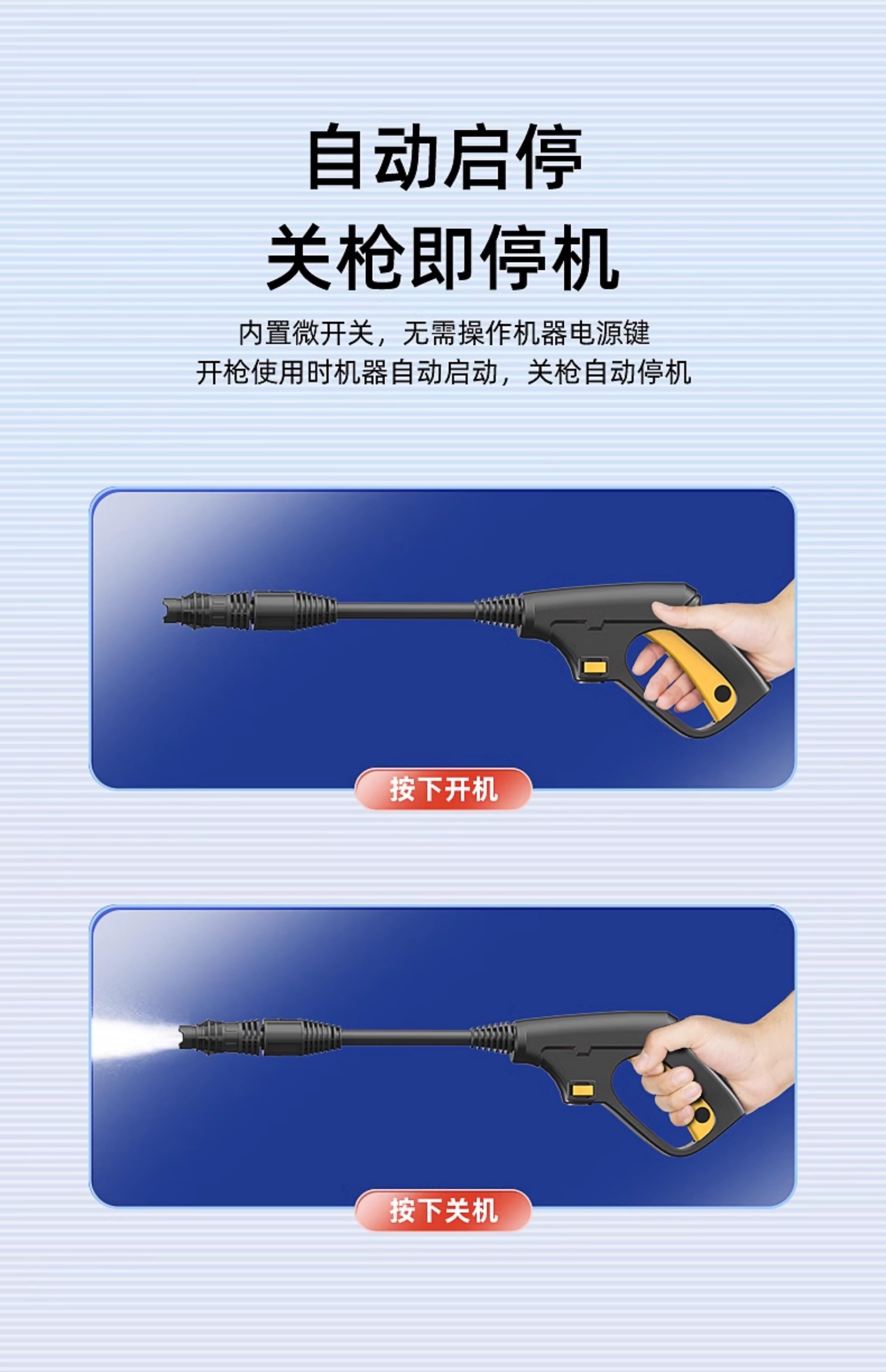 自动启停
关枪即停机

内置微开关，无需操作机器电源键
开枪使用时机器自动启动，关枪自动停机

按下开机

按下关机