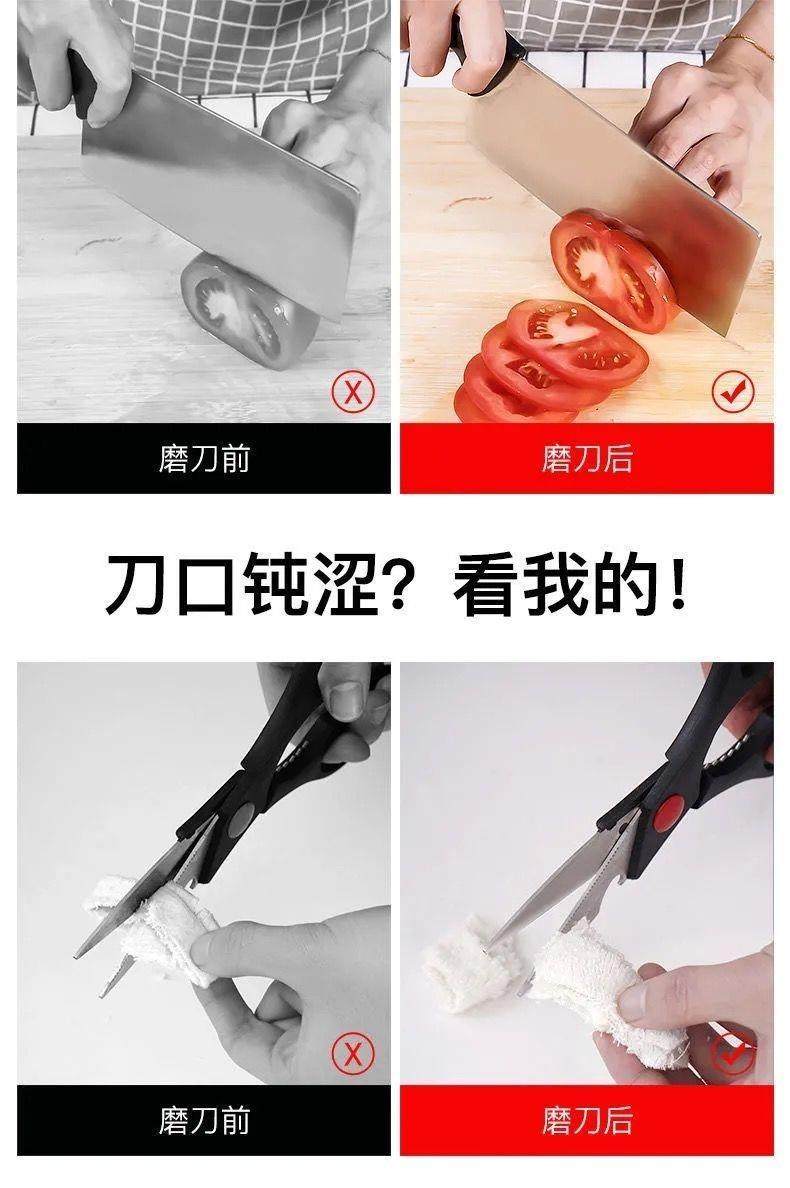 磨刀前

磨刀后

刀口钝涩？看我的！

磨刀前

磨刀后