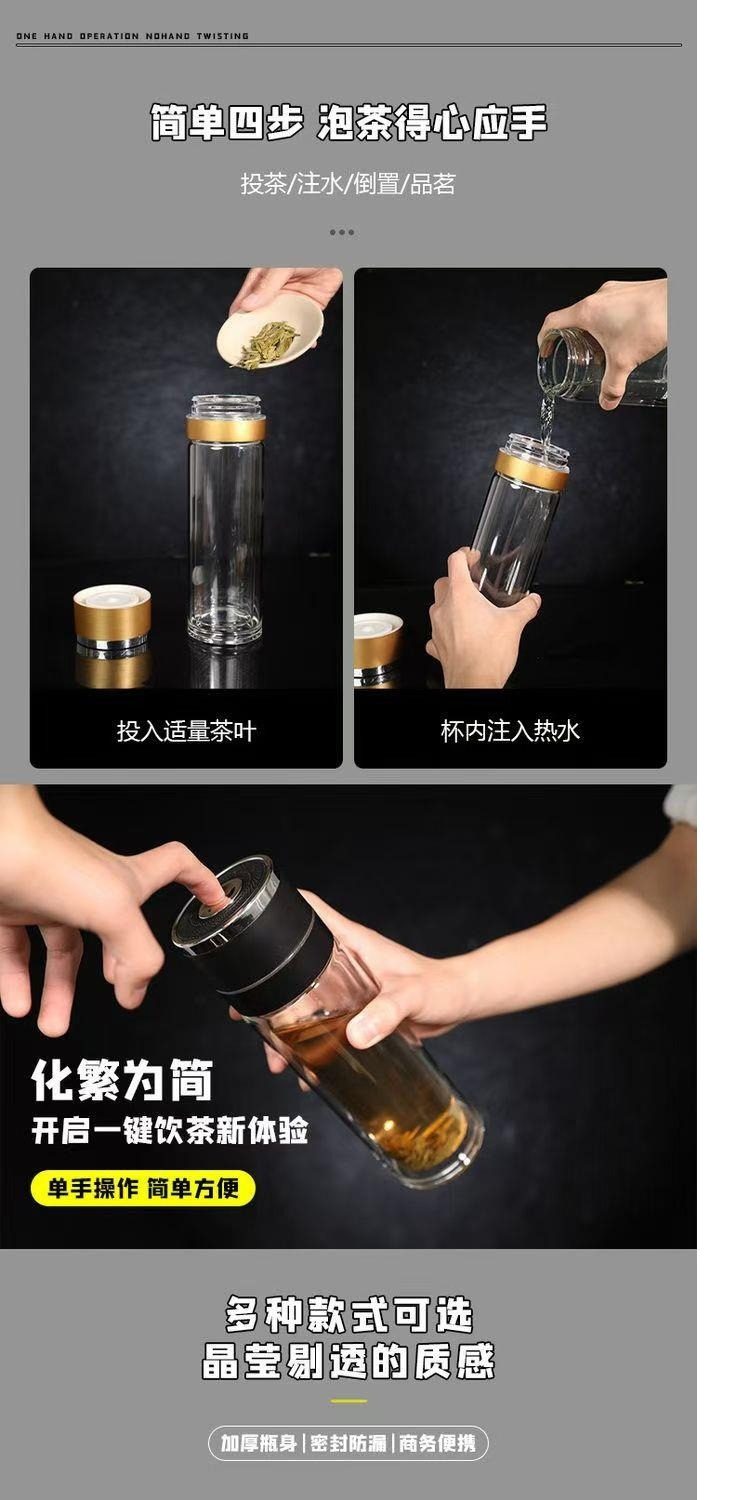 ONE HAND OPERATION NOHAND TWISTING

简单四步 泡茶得心应手

投茶/注水/倒置/品茗

投入适量茶叶

杯内注入热水

化繁为简

开启一键饮茶新体验

单手操作 简单方便

多种款式可选
晶莹剔透的质感

加厚瓶身 | 密封防漏 | 商务便携