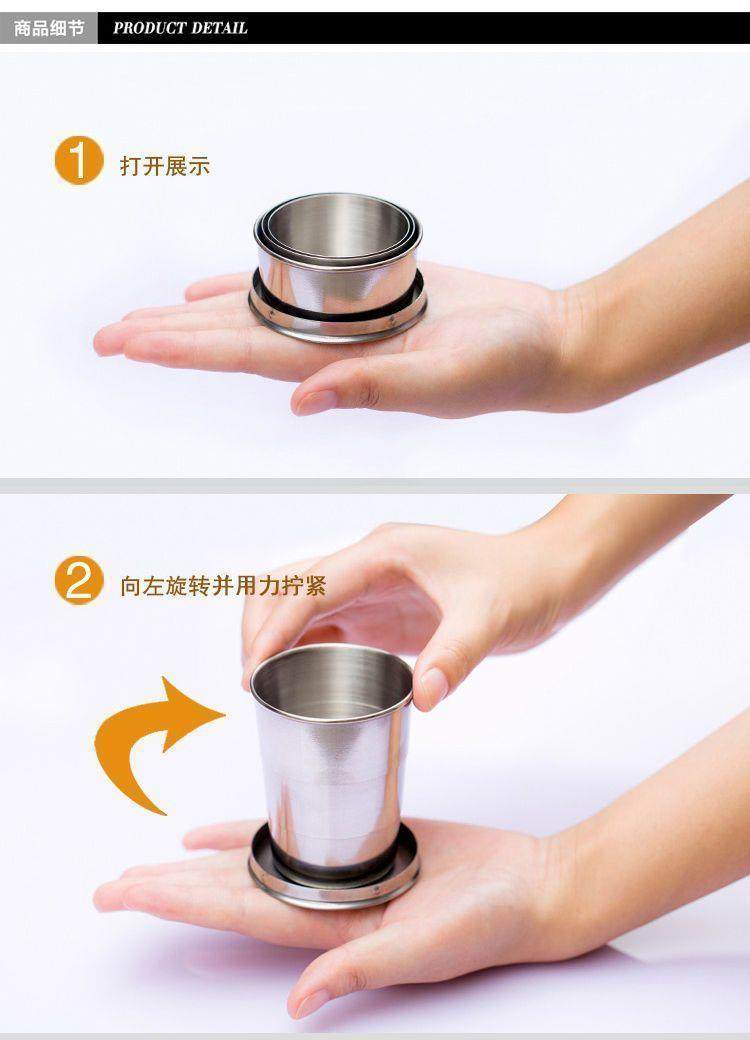 商品细节 PRODUCT DETAIL

1 打开展示

2 向左旋转并用力拧紧